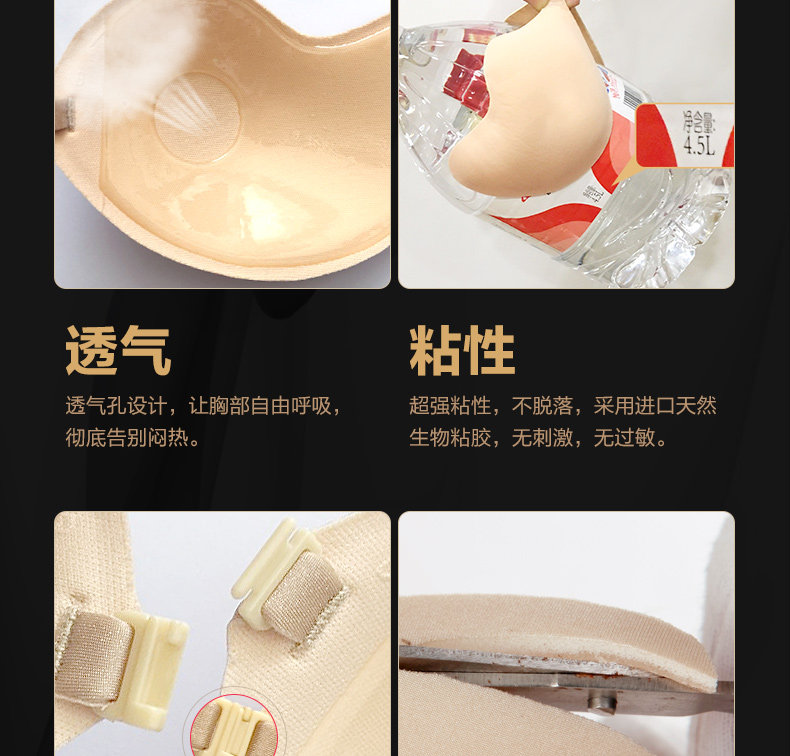 净含量
4.5L

透气

透气孔设计，让胸部自由呼吸，彻底告别闷热。

粘性

超强粘性，不脱落，采用进口天然生物粘胶，无刺激，无过敏。