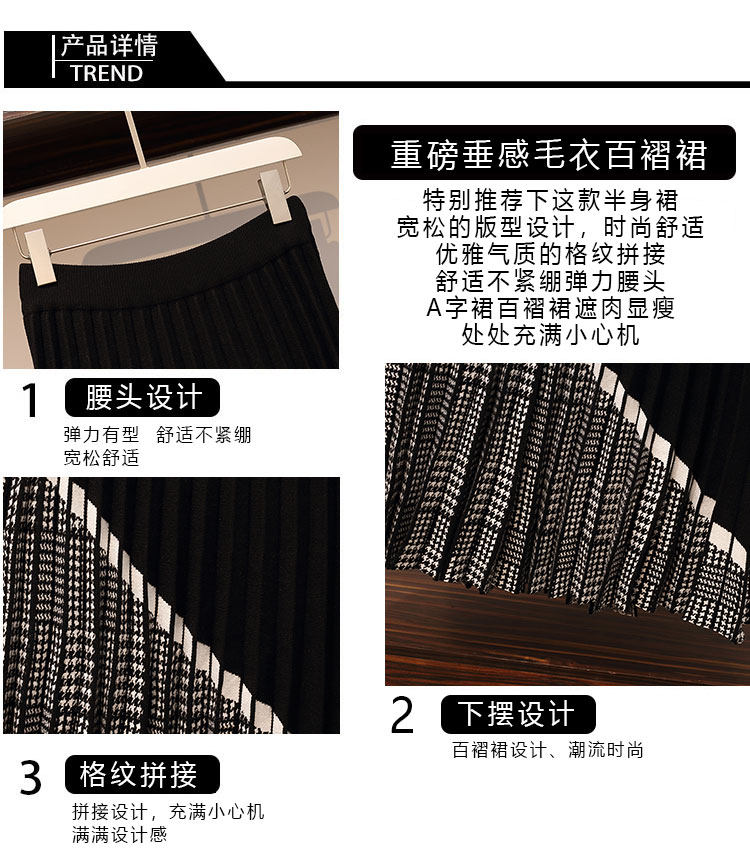 产品详情
TREND

重磅垂感毛衣百褶裙

特别推荐下这款半身裙
宽松的版型设计，时尚舒适
优雅气质的格纹拼接
舒适不紧绷弹力腰头
A字裙百褶裙遮肉显瘦
处处充满小心机

1 腰头设计
弹力有型 舒适不紧绷
宽松舒适

2 下摆设计
百褶裙设计、潮流时尚

3 格纹拼接
拼接设计，充满小心机
满满设计感