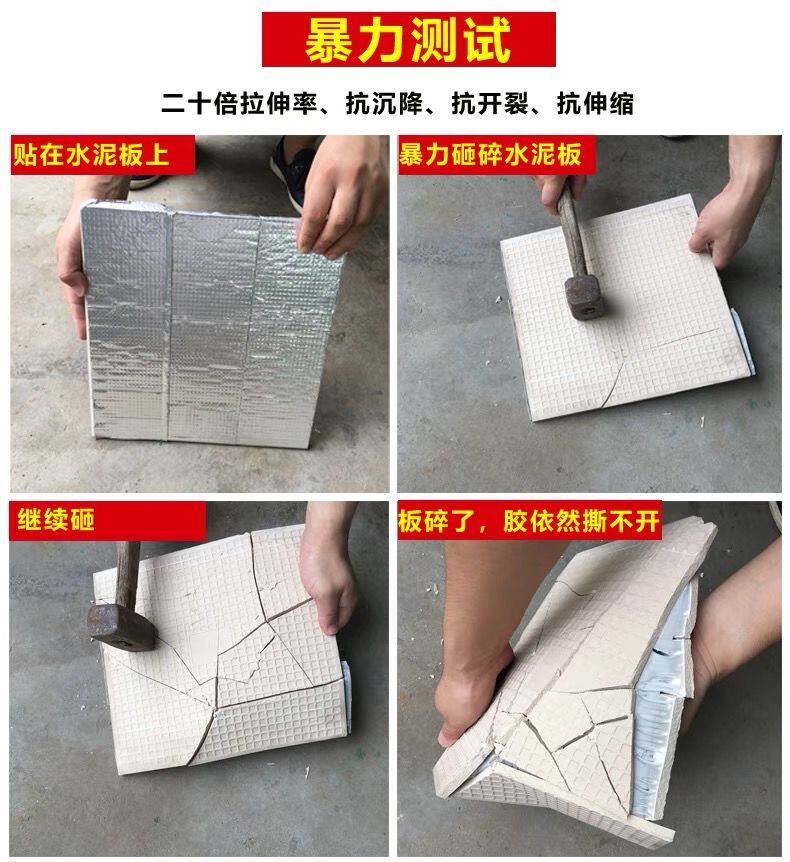 暴力测试

二十倍拉伸率、抗沉降、抗开裂、抗伸缩

贴在水泥板上

暴力砸碎水泥板

继续砸

板碎了，胶依然撕不开