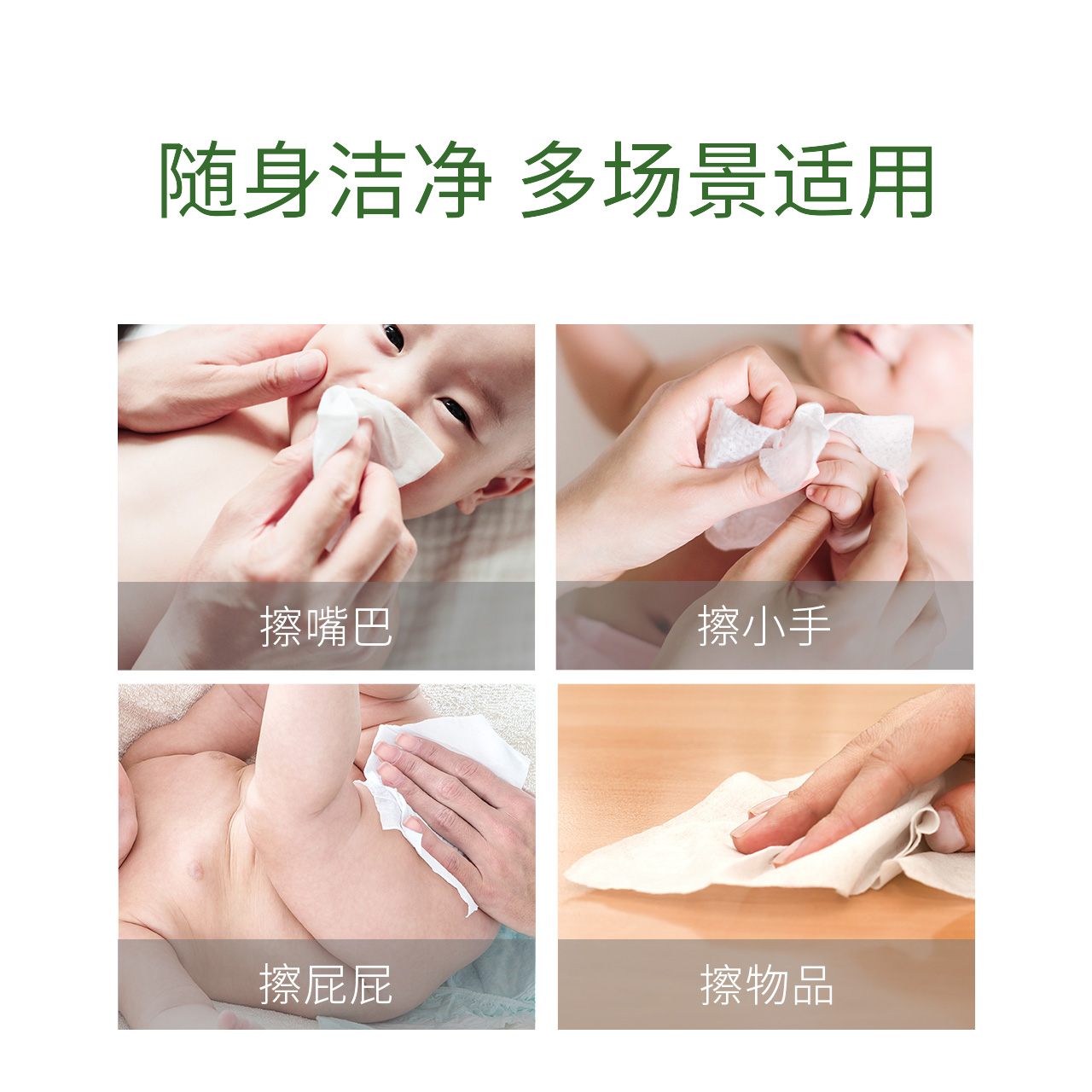 随身洁净 多场景适用

擦嘴巴

擦小手

擦屁屁

擦物品