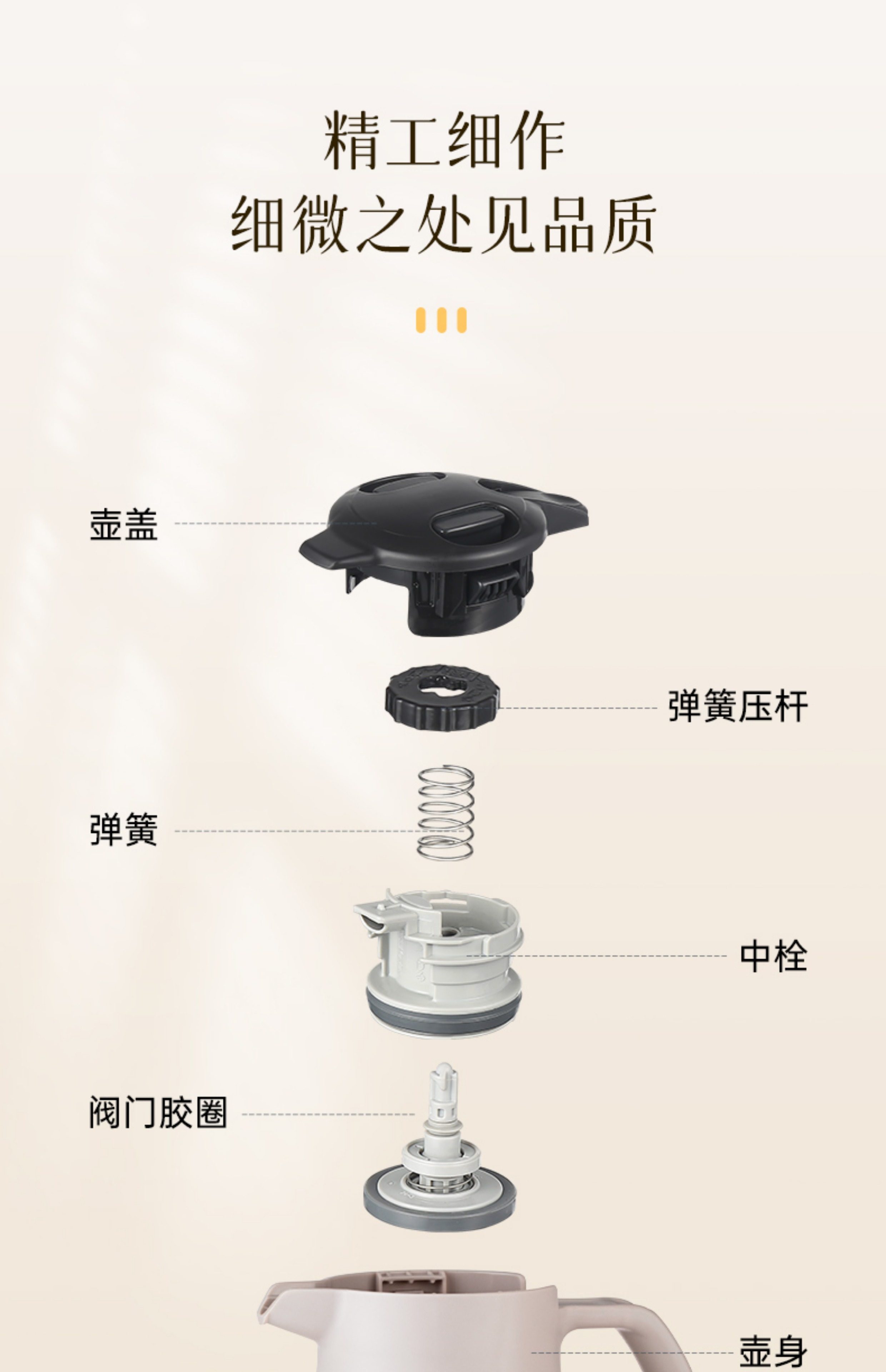 精工细作
细微之处见品质

壶盖

弹簧压杆

弹簧

中栓

阀门胶圈

壶身