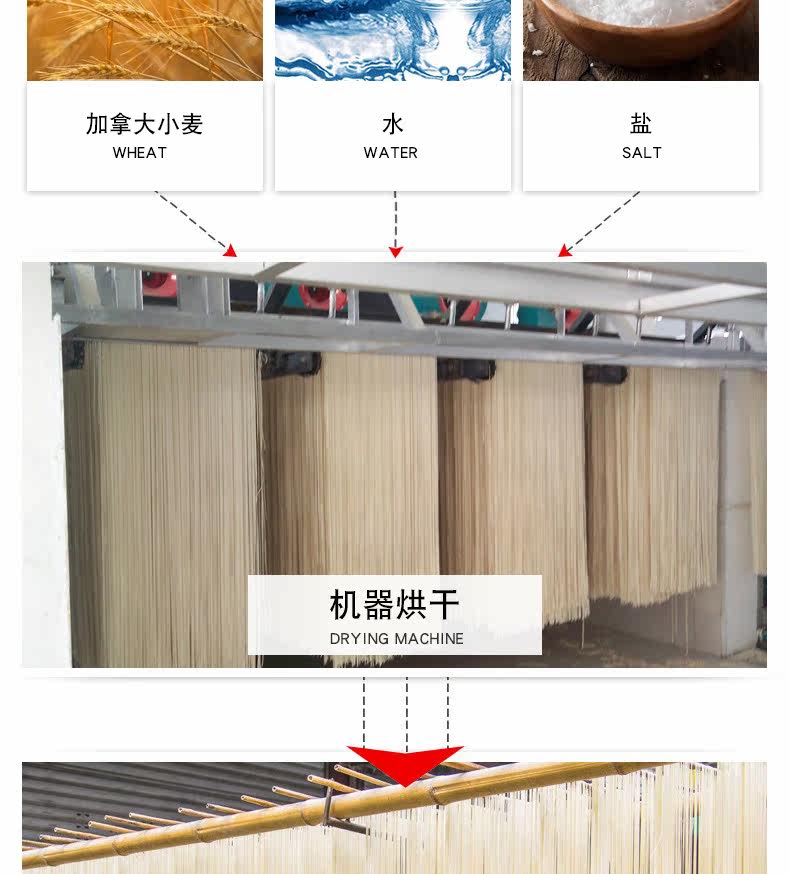 加拿大小麦
WHEAT

水
WATER

盐
SALT

机器烘干
DRYING MACHINE