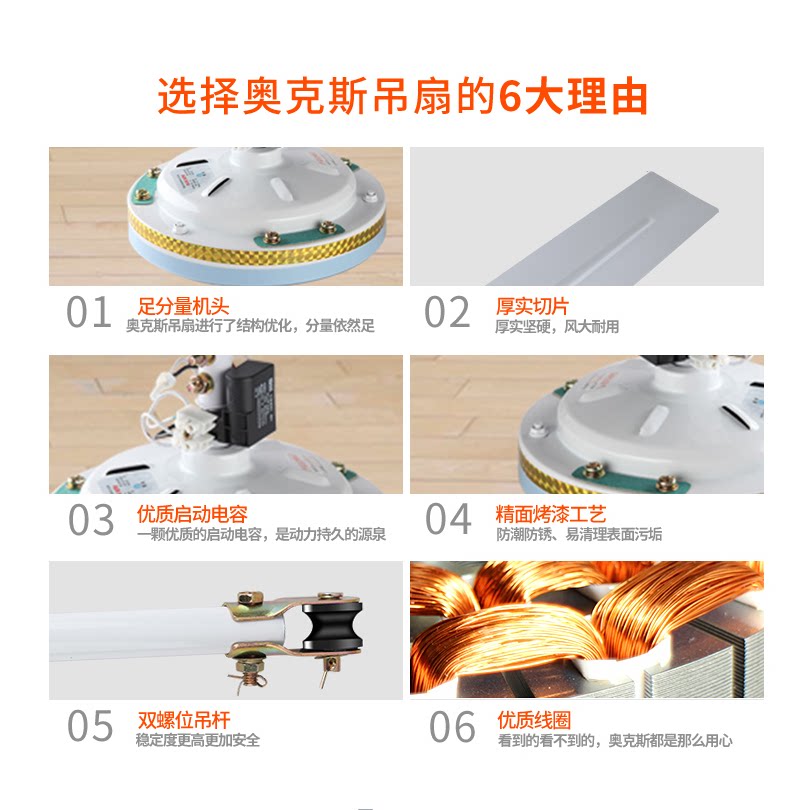 选择奥克斯吊扇的6大理由

01 足分量机头
奥克斯吊扇进行了结构优化，分量依然足

02 厚实切片
厚实坚硬，风大耐用

03 优质启动电容
一颗优质的启动电容，是动力持久的源泉

04 精面烤漆工艺
防潮防锈、易清理表面污垢

05 双螺位吊杆
稳定度更高更加安全

06 优质线圈
看到的看不到的，奥克斯都是那么用心