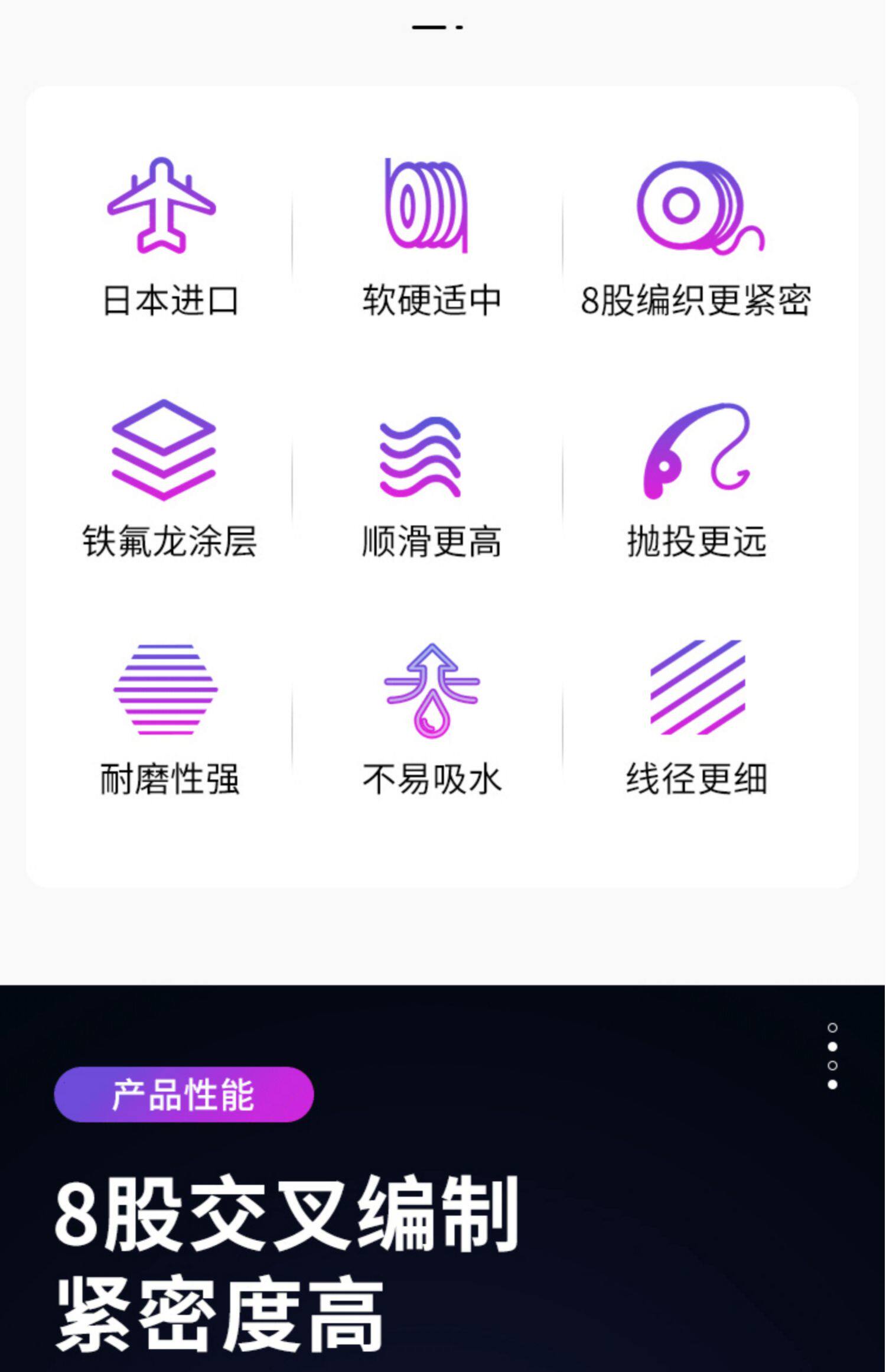 日本进口

软硬适中

8股编织更紧密

铁氟龙涂层

顺滑更高

抛投更远

耐磨性强

不易吸水

线径更细

产品性能

8股交叉编制
紧密度高