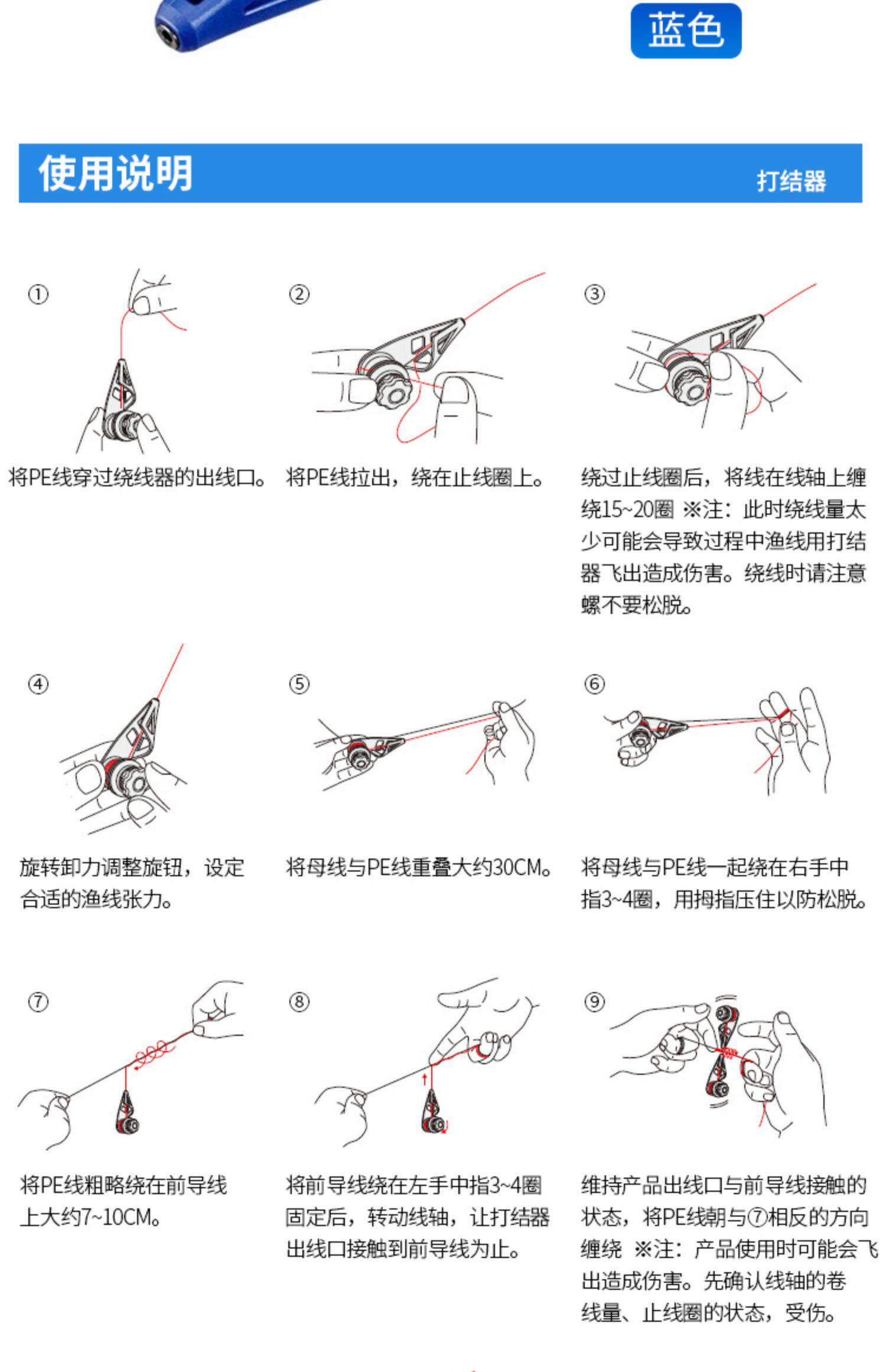 蓝色

使用说明

打结器

①

将PE线穿过绕线器的出线口。

②

将PE线拉出，绕在止线圈上。

③

绕过止线圈后，将线在线轴上缠绕15~20圈 ※注：此时绕线量太少可能会导致过程中渔线用打结器飞出造成伤害。绕线时请注意螺不要松脱。

④

旋转卸力调整旋钮，设定合适的渔线张力。

⑤

将母线与PE线重叠大约30CM。

⑥

将母线与PE线一起绕在右手中指3~4圈，用拇指压住以防松脱。

⑦

将PE线粗略绕在前导线上大约7~10CM。

⑧

将前导线绕在左手中指3~4圈固定后，转动线轴，让打结器出线口接触到前导线为止。

⑨

维持产品出线口与前导线接触的状态，将PE线朝与⑦相反的方向缠绕 ※注：产品使用时可能会飞出造成伤害。先确认线轴的卷线量、止线圈的状态，受伤。