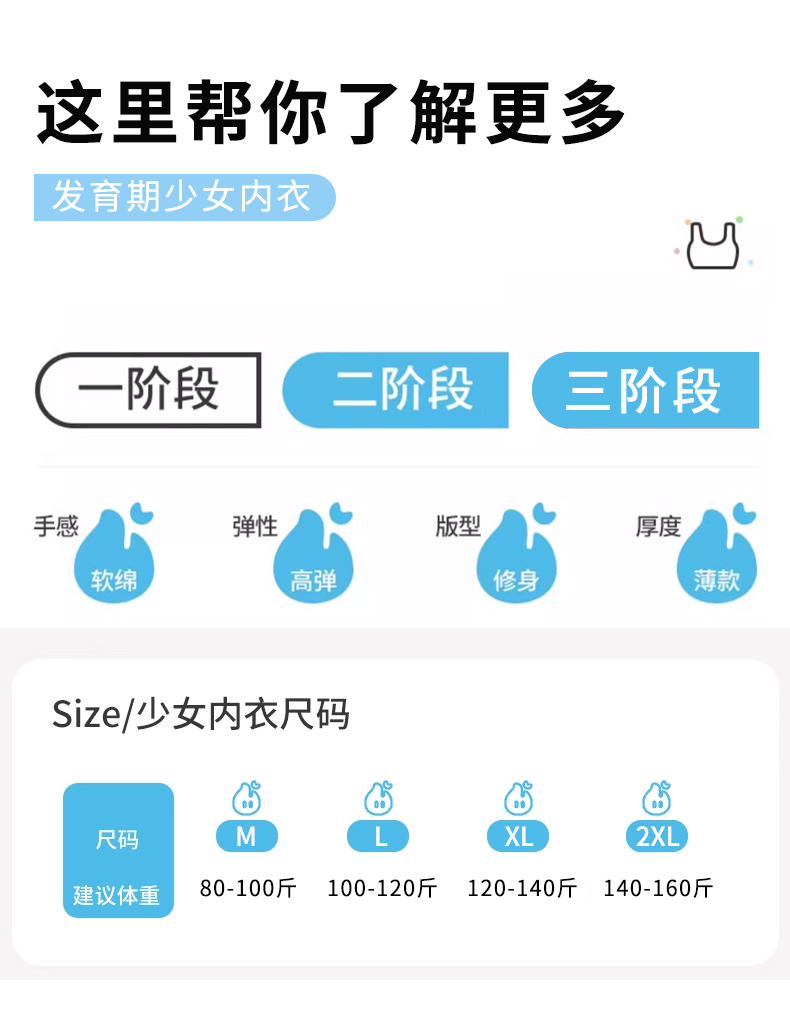 这里帮你了解更多

发育期少女内衣

一阶段 二阶段 三阶段

手感
软绵

弹性
高弹

版型
修身

厚度
薄款

Size/少女内衣尺码

| 尺码 | M | L | XL | 2XL |
|---|---|---|---|---|
| 建议体重 | 80-100斤 | 100-120斤 | 120-140斤 | 140-160斤 |