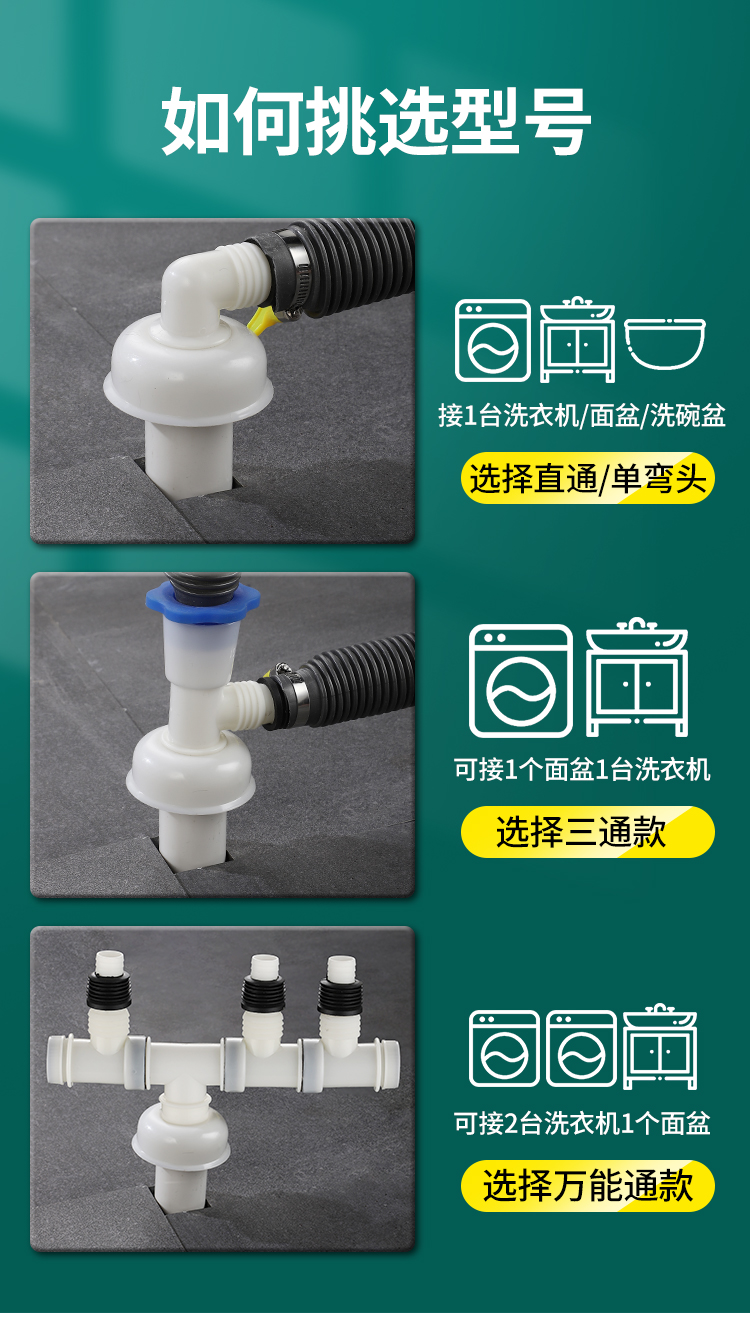 如何挑选型号

接1台洗衣机/面盆/洗碗盆

选择直通/单弯头

可接1个面盆1台洗衣机

选择三通款

可接2台洗衣机1个面盆

选择万能通款