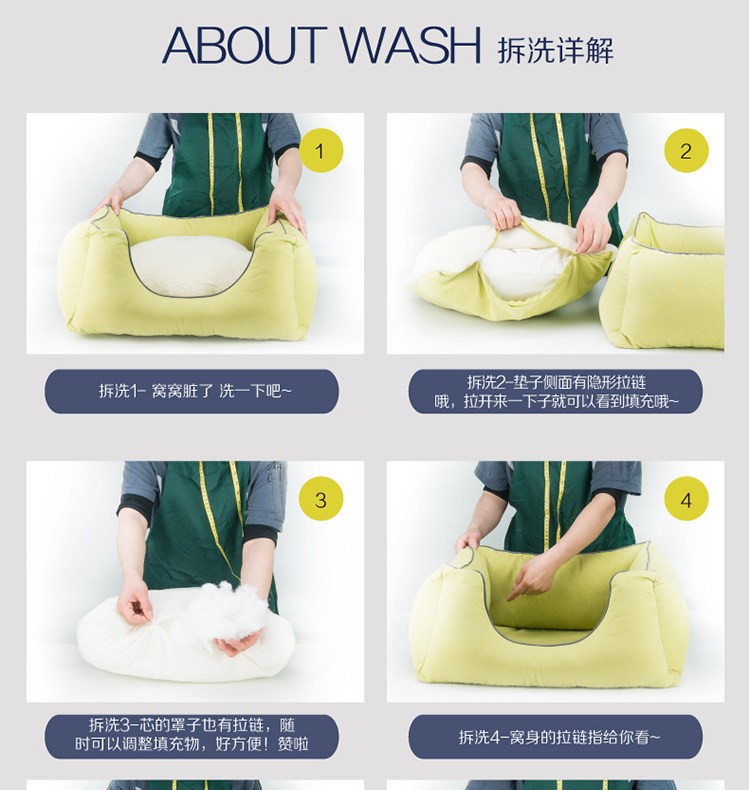 ABOUT WASH 拆洗详解

1

拆洗1- 窝窝脏了 洗一下吧~

2

拆洗2-垫子侧面有隐形拉链哦，拉开来一下子就可以看到填充哦~

3

拆洗3-芯的罩子也有拉链，随时可以调整填充物，好方便！赞啦

4

拆洗4-窝身的拉链指给你看~