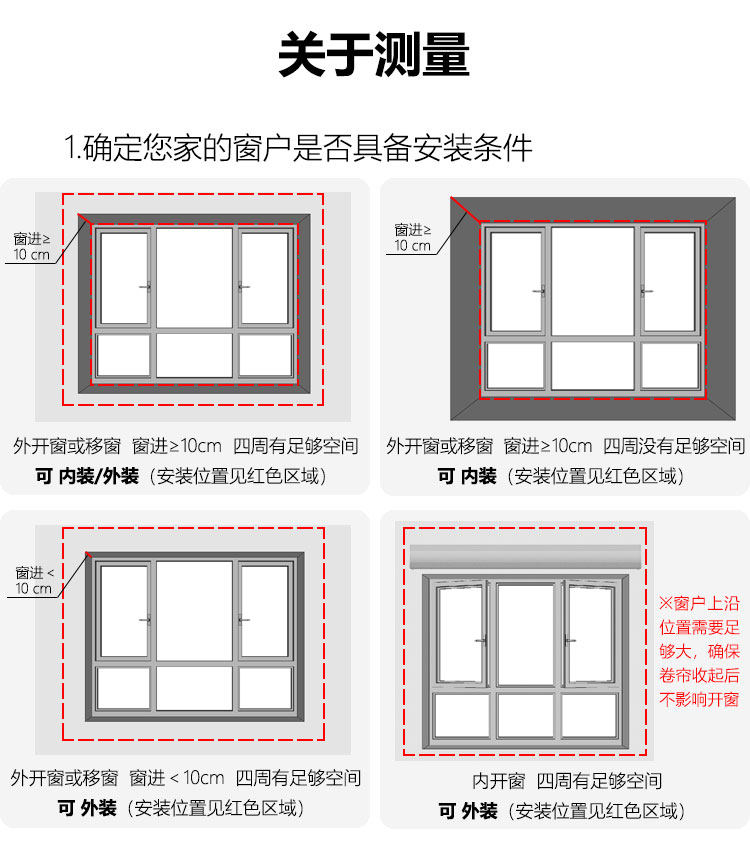 关于测量

1.确定您家的窗户是否具备安装条件

窗进≥
10 cm

外开窗或移窗 窗进≥10cm 四周有足够空间
可 内装/外装（安装位置见红色区域）

窗进≥
10 cm

外开窗或移窗 窗进≥10cm 四周没有足够空间
可 内装（安装位置见红色区域）

窗进<
10 cm

外开窗或移窗 窗进<10cm 四周有足够空间
可 外装（安装位置见红色区域）

※窗户上沿位置需要足够大，确保卷帘收起后不影响开窗

内开窗 四周有足够空间
可 外装（安装位置见红色区域）