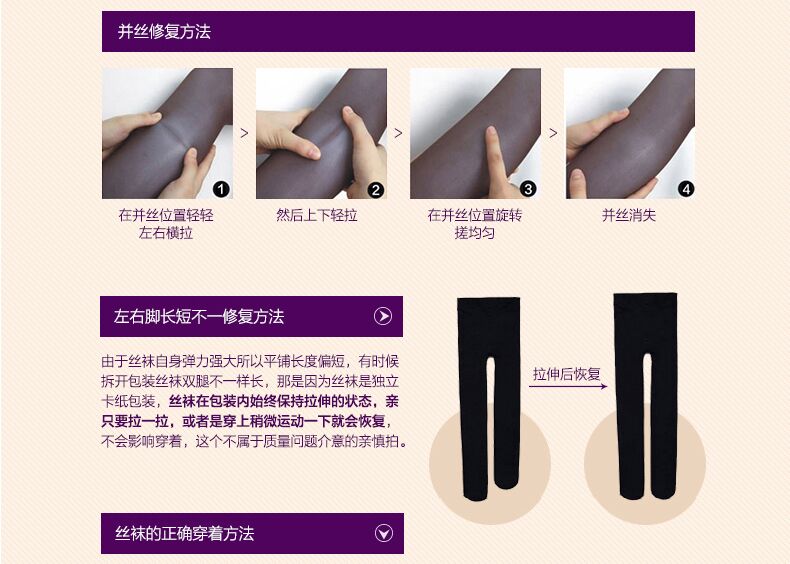 并丝修复方法

1
在并丝位置轻轻左右横拉

>

2
然后上下轻拉

>

3
在并丝位置旋转搓均匀

>

4
并丝消失

左右脚长短不一修复方法

由于丝袜自身弹力强大所以平铺长度偏短，有时候拆开包装丝袜双腿不一样长，那是因为丝袜是独立卡纸包装，丝袜在包装内始终保持拉伸的状态，亲只要拉一拉，或者是穿上稍微运动一下就会恢复，不会影响穿着，这个不属于质量问题介意的亲慎拍。

拉伸后恢复

丝袜的正确穿着方法