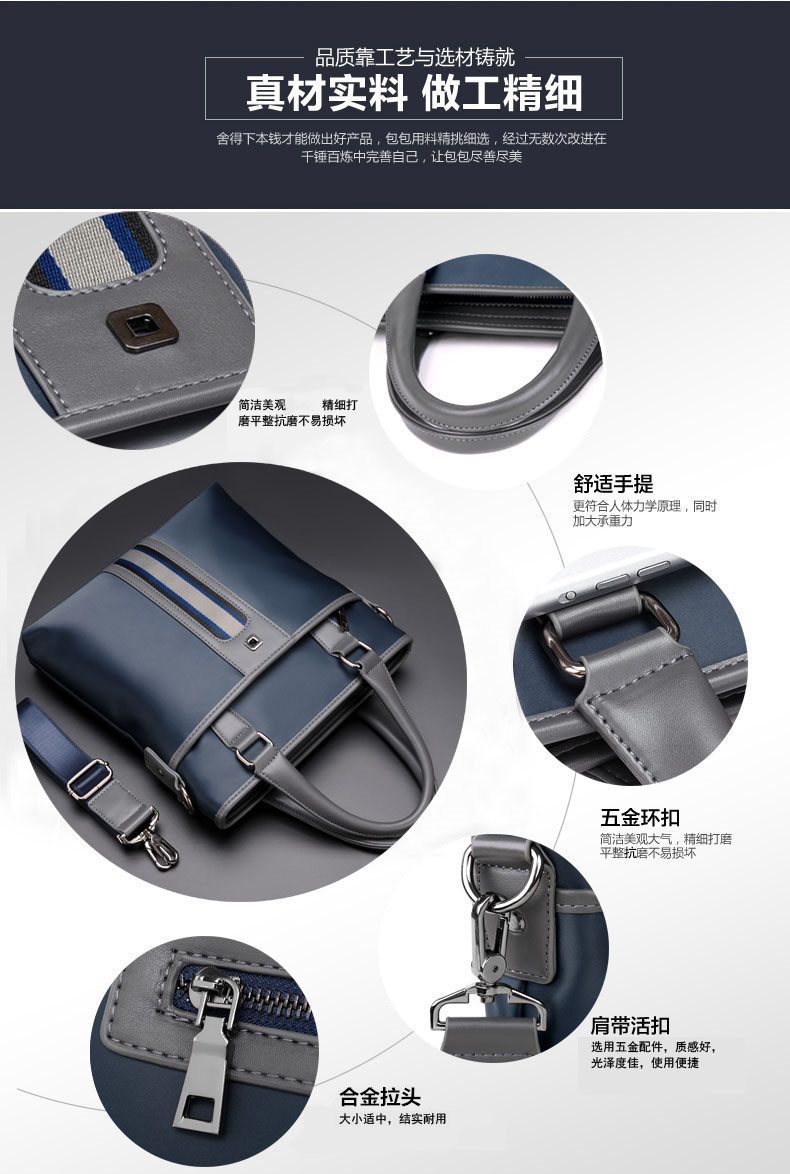 品质靠工艺与选材铸就

真材实料 做工精细

舍得下本钱才能做出好产品，包包用料精挑细选，经过无数次改进在千锤百炼中完善自己，让包包尽善尽美

简洁美观　　精细打磨平整抗磨不易损坏

舒适手提

更符合人体力学原理，同时加大承重力

五金环扣

简洁美观大气，精细打磨平整抗磨不易损坏

肩带活扣

选用五金配件，质感好，光泽度佳，使用便捷

合金拉头

大小适中，结实耐用