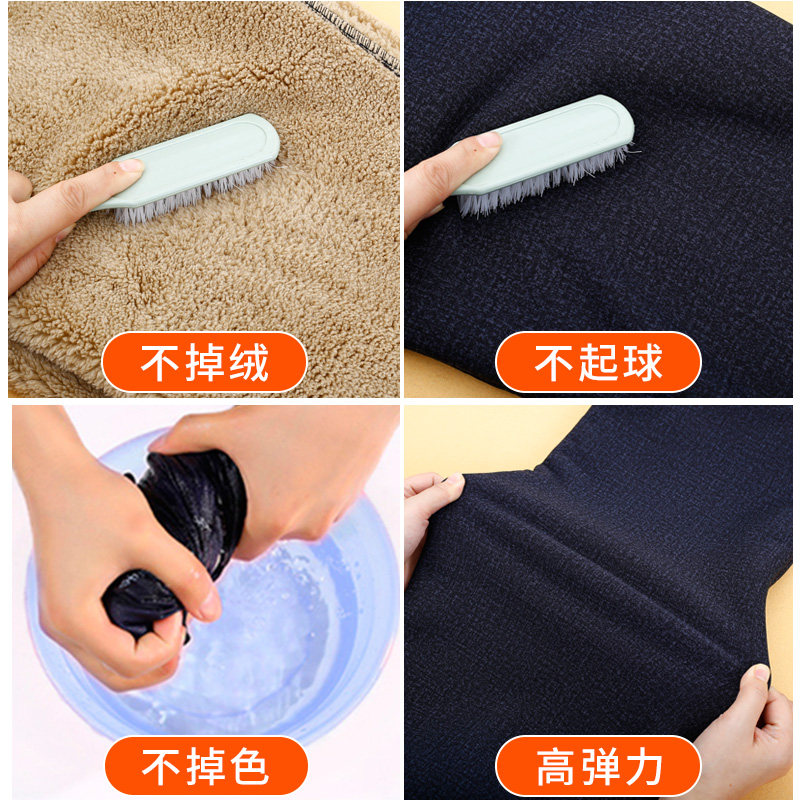 不掉绒

不起球

不掉色

高弹力