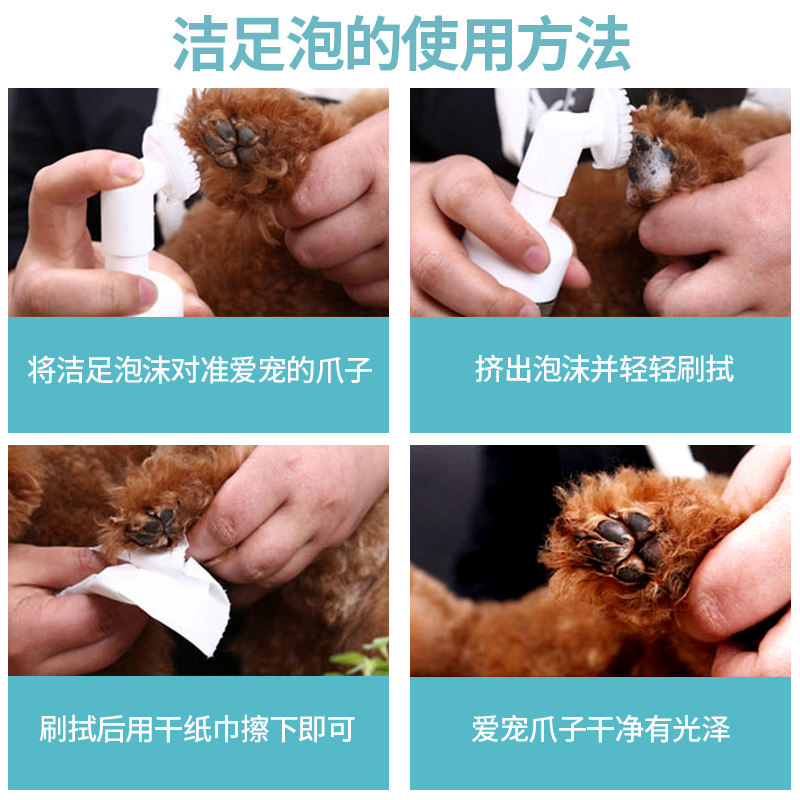 洁足泡的使用方法

将洁足泡沫对准爱宠的爪子

挤出泡沫并轻轻刷拭

刷拭后用干纸巾擦下即可

爱宠爪子干净有光泽