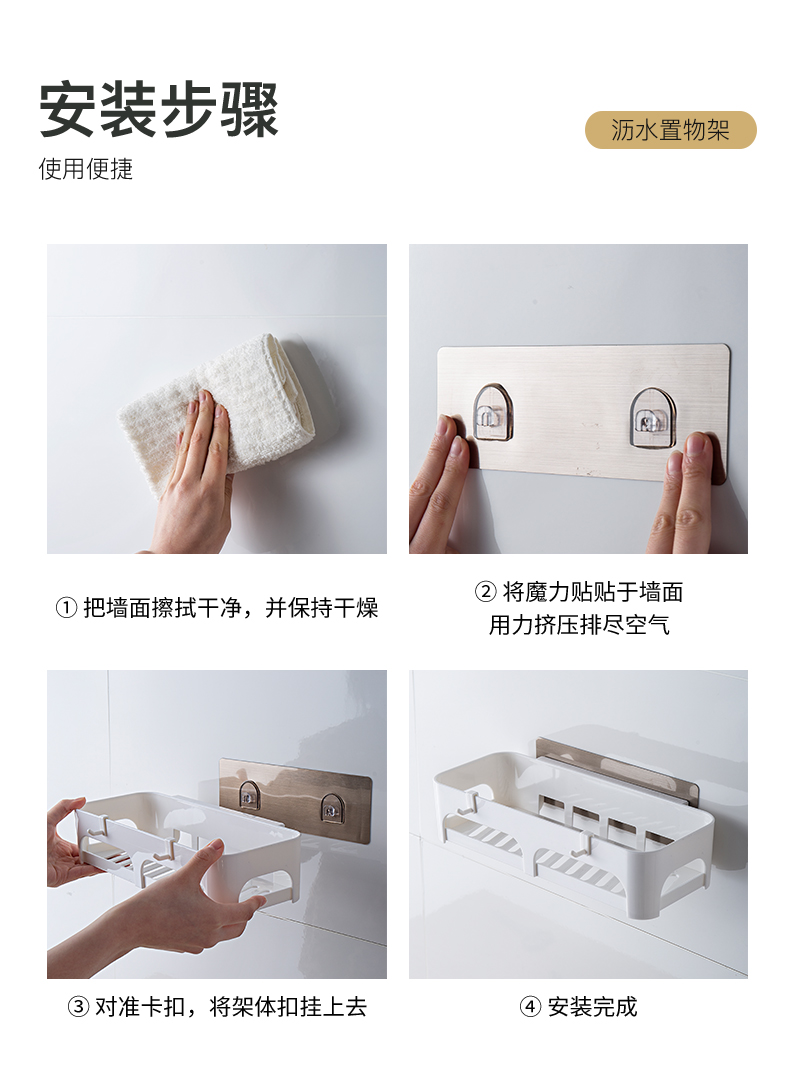 安装步骤

使用便捷

沥水置物架

① 把墙面擦拭干净，并保持干燥

② 将魔力贴贴于墙面
用力挤压排尽空气

③ 对准卡扣，将架体扣挂上去

④ 安装完成