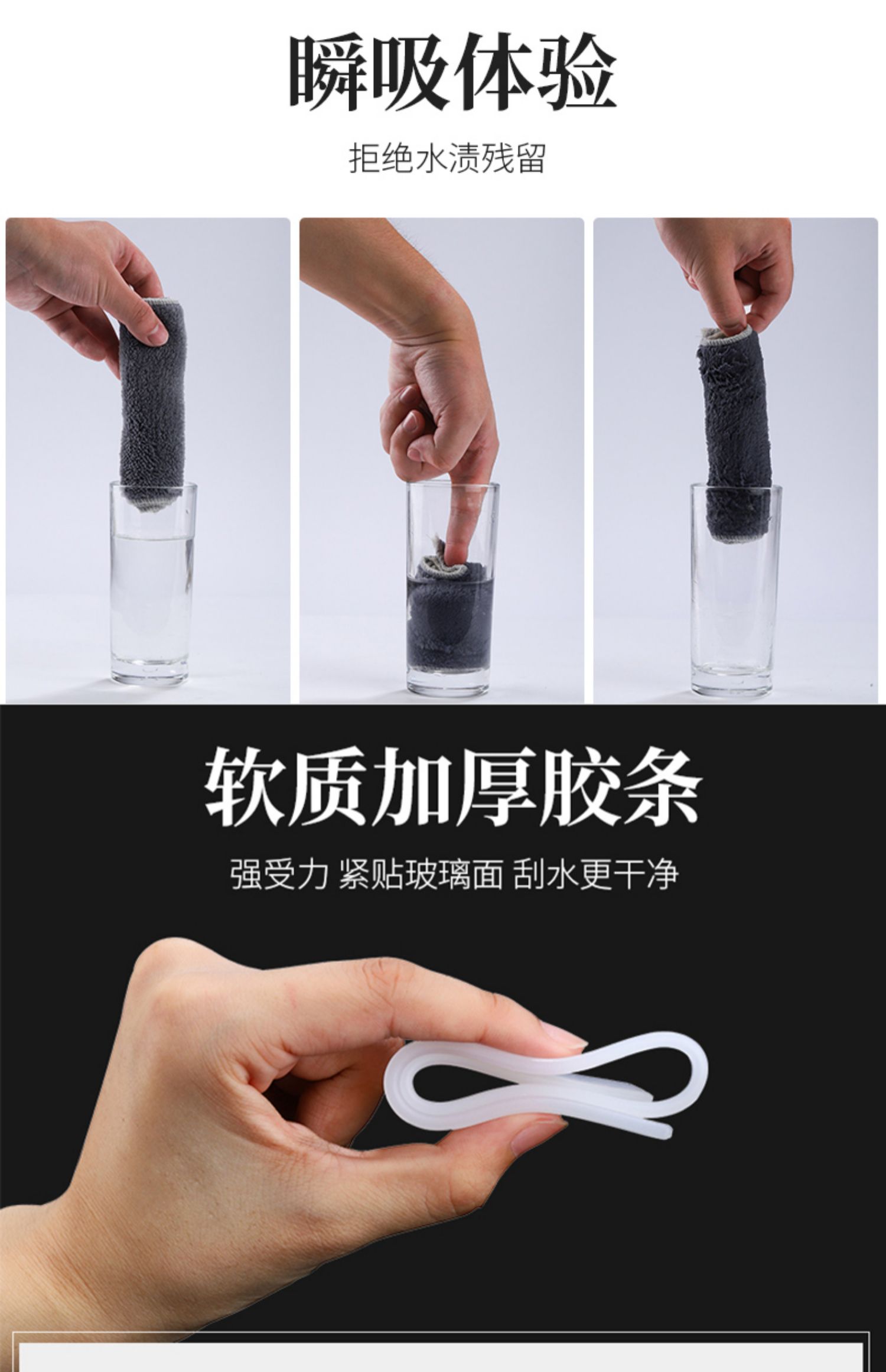 瞬吸体验

拒绝水渍残留

软质加厚胶条

强受力 紧贴玻璃面 刮水更干净