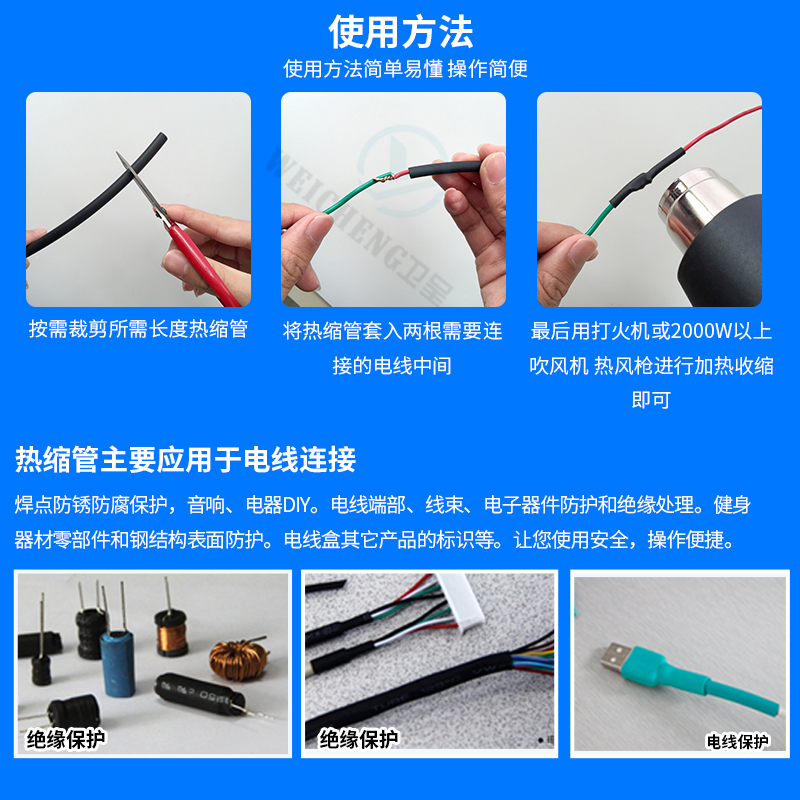 使用方法
使用方法简单易懂 操作简便

WEICHENG卫星

按需裁剪所需长度热缩管

将热缩管套入两根需要连接的电线中间

最后用打火机或2000W以上吹风机 热风枪进行加热收缩即可

热缩管主要应用于电线连接

焊点防锈防腐保护，音响、电器DIY。电线端部、线束、电子器件防护和绝缘处理。健身器材零部件和钢结构表面防护。电线盒其它产品的标识等。让您使用安全，操作便捷。

绝缘保护

绝缘保护

电线保护