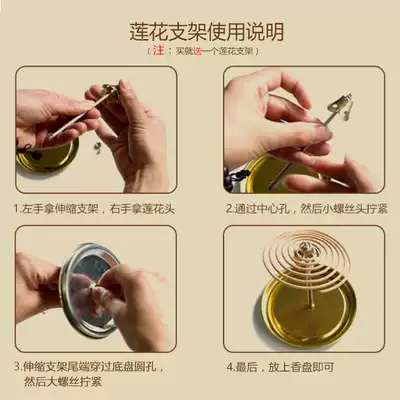 莲花支架使用说明

（注：买就送一个莲花支架）

1.左手拿伸缩支架，右手拿莲花头

2.通过中心孔，然后小螺丝头拧紧

3.伸缩支架尾端穿过底盘圆孔，然后大螺丝拧紧

4.最后，放上香盘即可