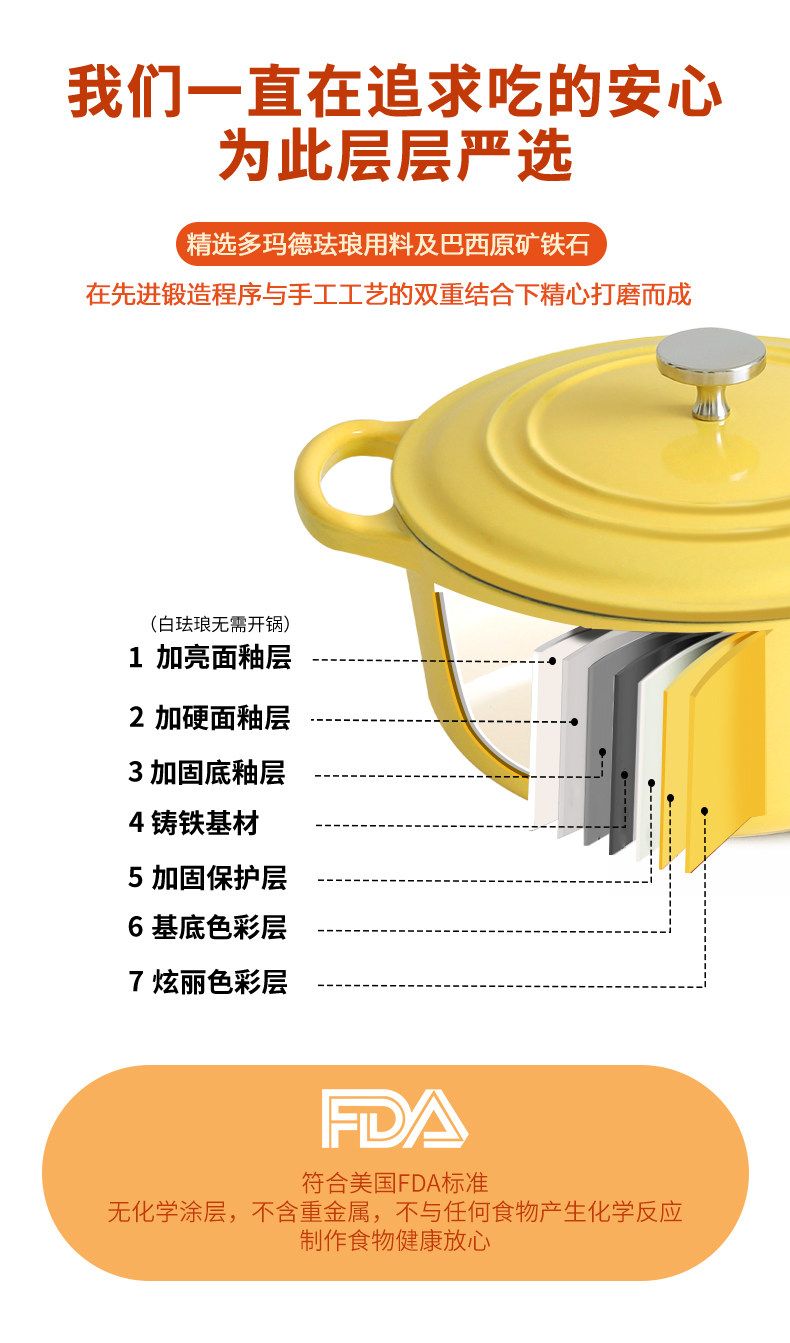 我们一直在追求吃的安心
为此层层严选

精选多玛德珐琅用料及巴西原矿铁石

在先进锻造程序与手工工艺的双重结合下精心打磨而成

（白珐琅无需开锅）
1 加亮面釉层
2 加硬面釉层
3 加固底釉层
4 铸铁基材
5 加固保护层
6 基底色彩层
7 炫丽色彩层

FDA

符合美国FDA标准
无化学涂层，不含重金属，不与任何食物产生化学反应
制作食物健康放心