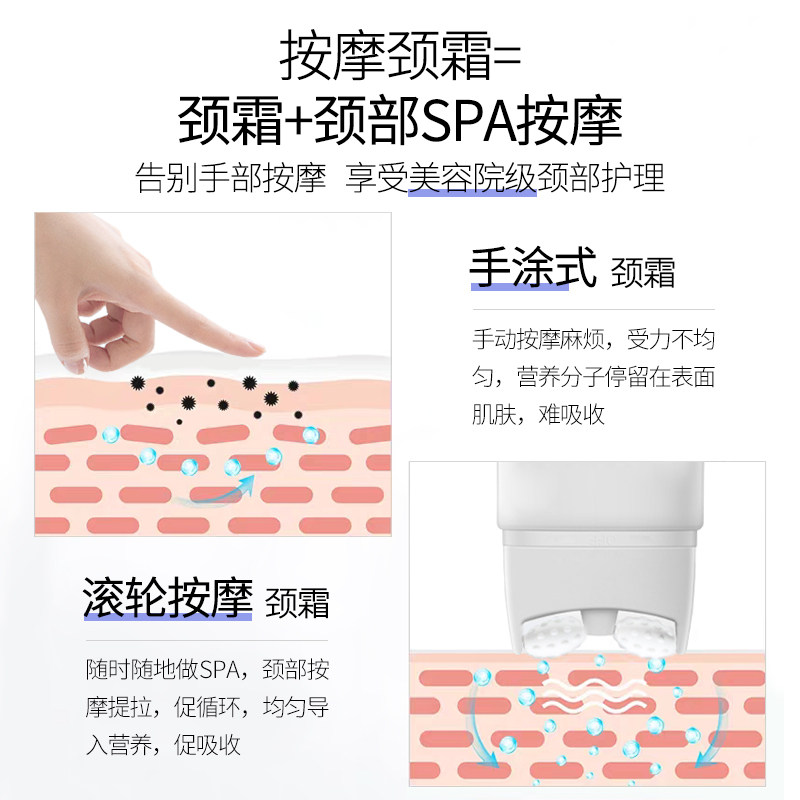 按摩颈霜=
颈霜+颈部SPA按摩
告别手部按摩 享受美容院级颈部护理

手涂式 颈霜

手动按摩麻烦，受力不均匀，营养分子停留在表面肌肤，难吸收

滚轮按摩 颈霜

随时随地做SPA，颈部按摩提拉，促循环，均匀导入营养，促吸收