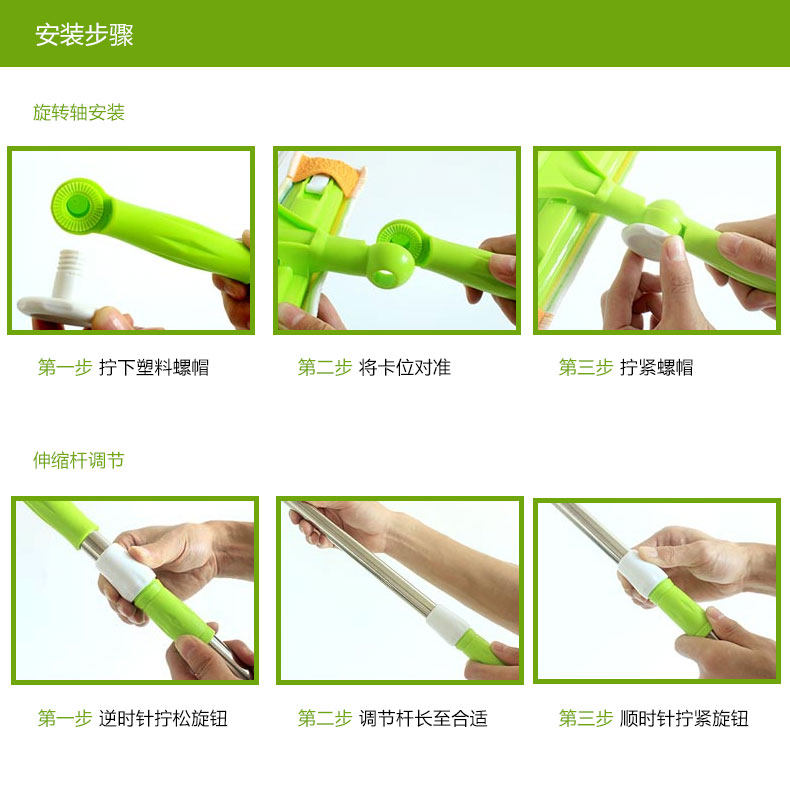 安装步骤

旋转轴安装

第一步 拧下塑料螺帽

第二步 将卡位对准

第三步 拧紧螺帽

伸缩杆调节

第一步 逆时针拧松旋钮

第二步 调节杆长至合适

第三步 顺时针拧紧旋钮