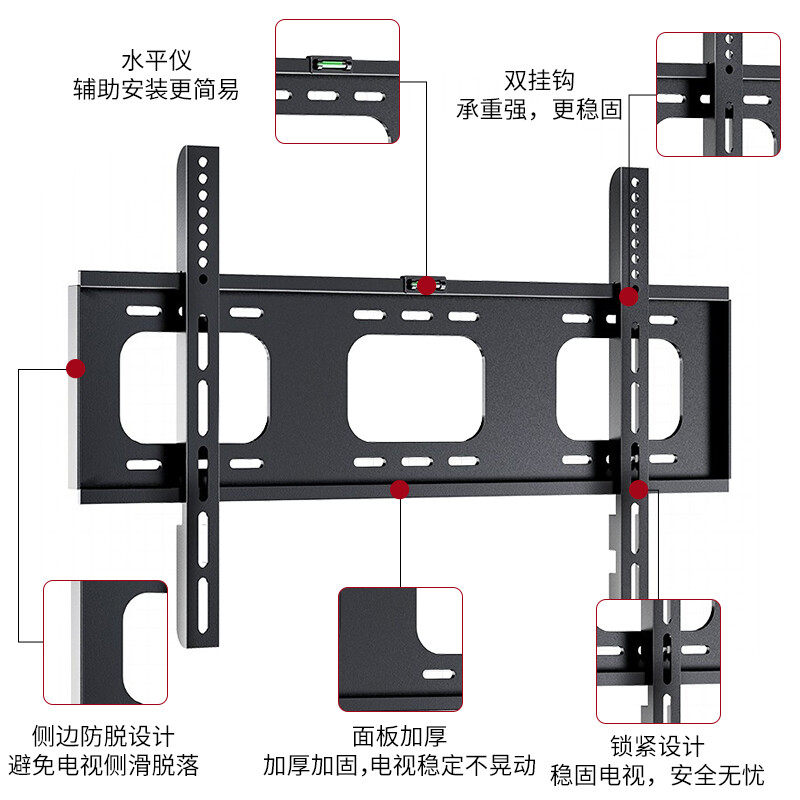 水平仪
辅助安装更简易

双挂钩
承重强，更稳固

侧边防脱设计
避免电视侧滑脱落

面板加厚
加厚加固,电视稳定不晃动

锁紧设计
稳固电视，安全无忧