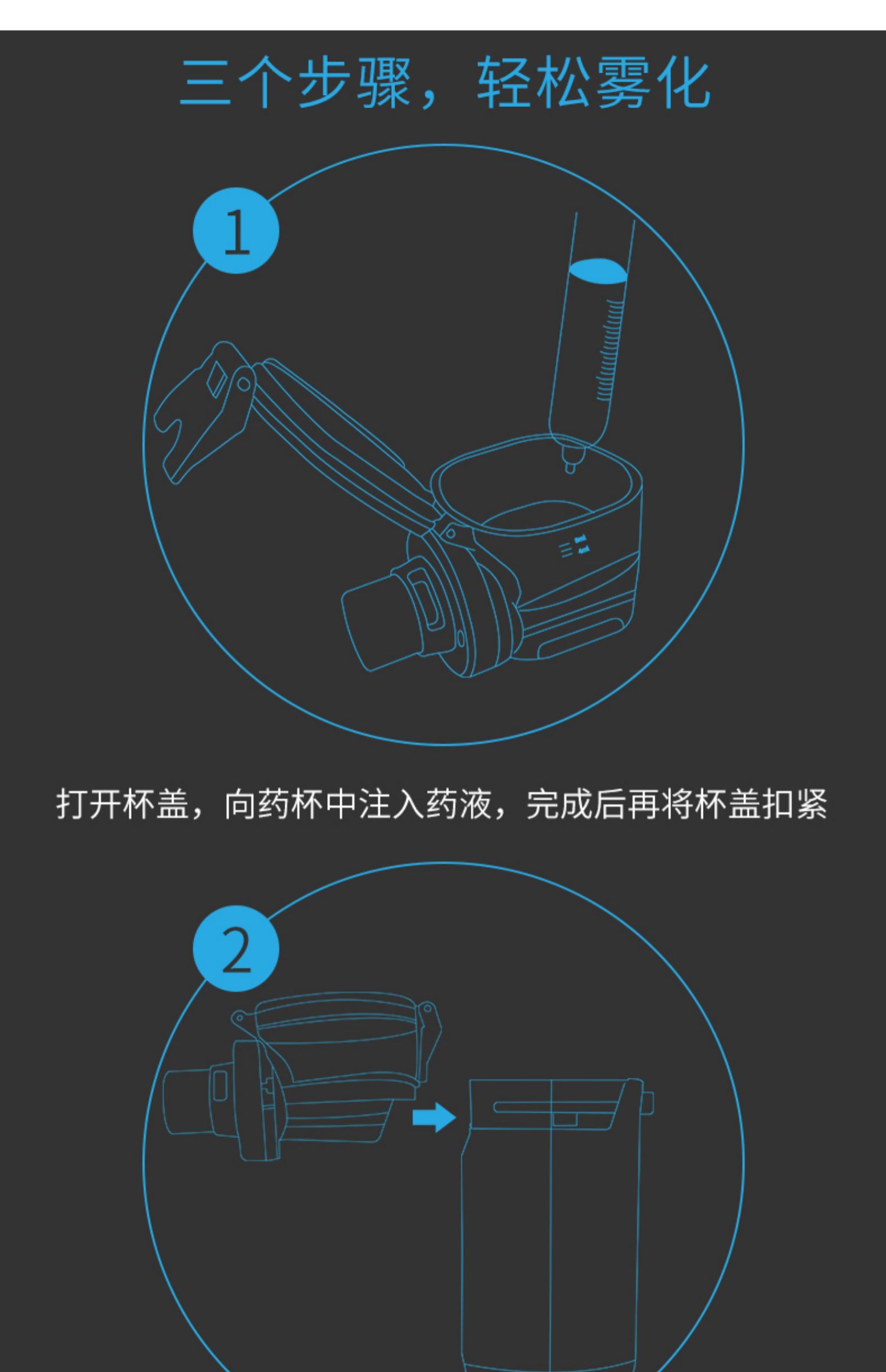 三个步骤，轻松雾化

1

打开杯盖，向药杯中注入药液，完成后再将杯盖扣紧

2