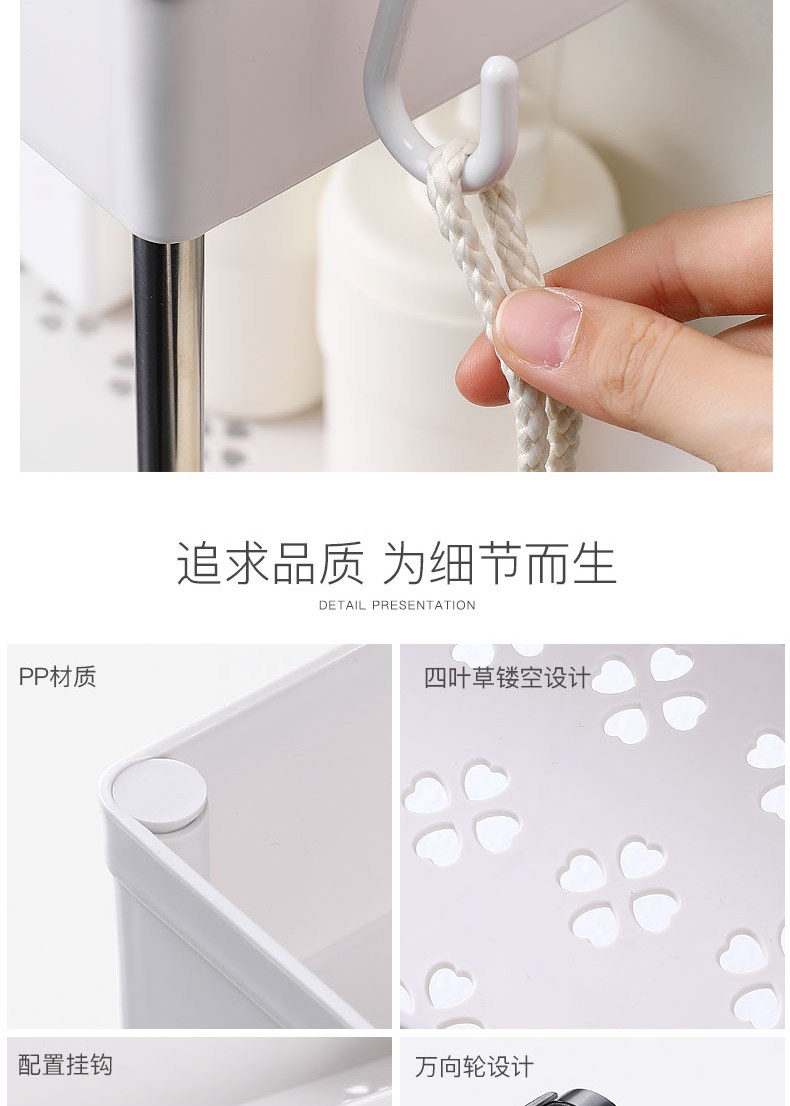 追求品质 为细节而生

DETAIL PRESENTATION

PP材质

四叶草镂空设计

配置挂钩

万向轮设计