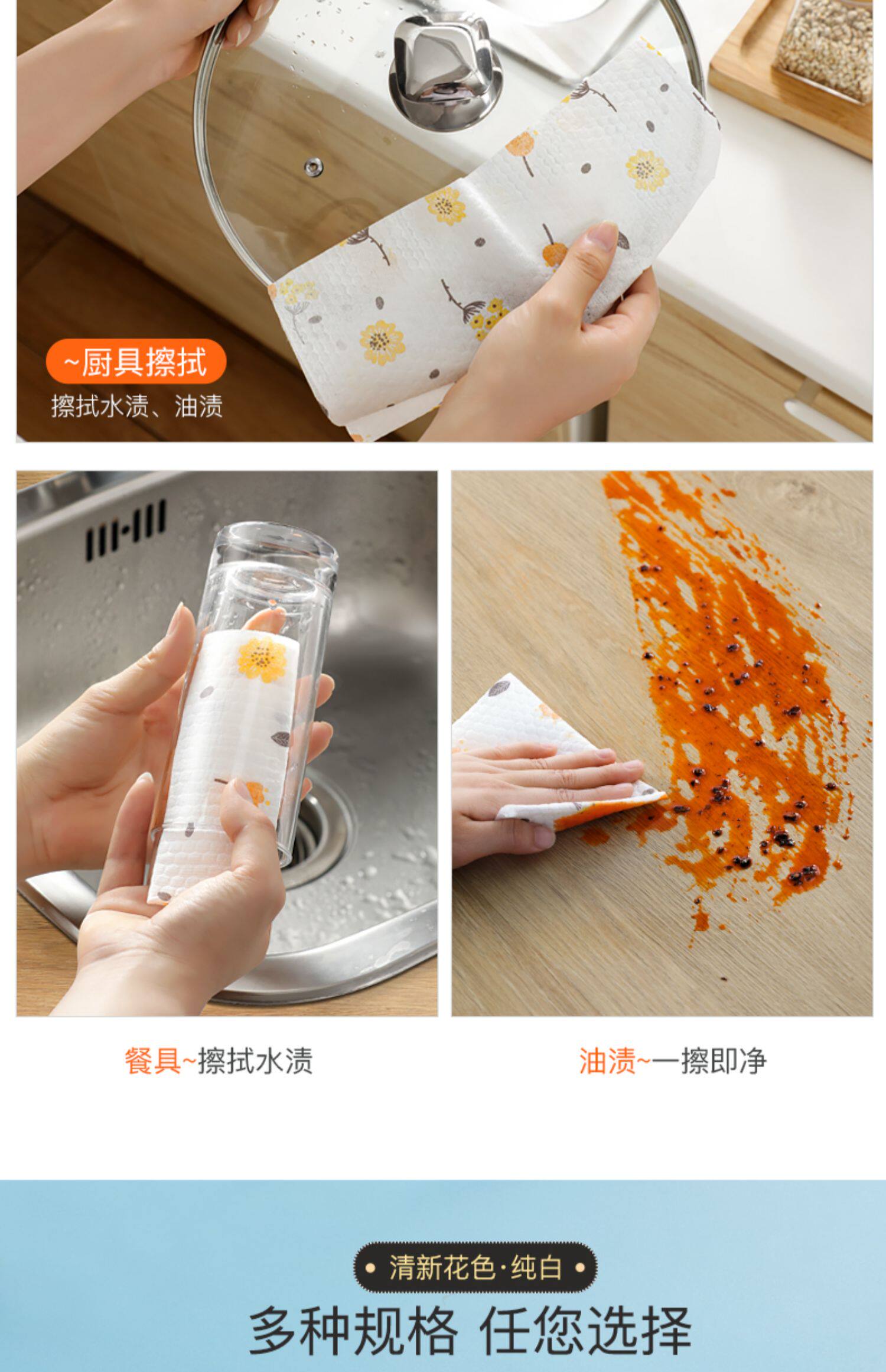 ~厨具擦拭
擦拭水渍、油渍

餐具~擦拭水渍

油渍~一擦即净

• 清新花色·纯白 •

多种规格 任您选择