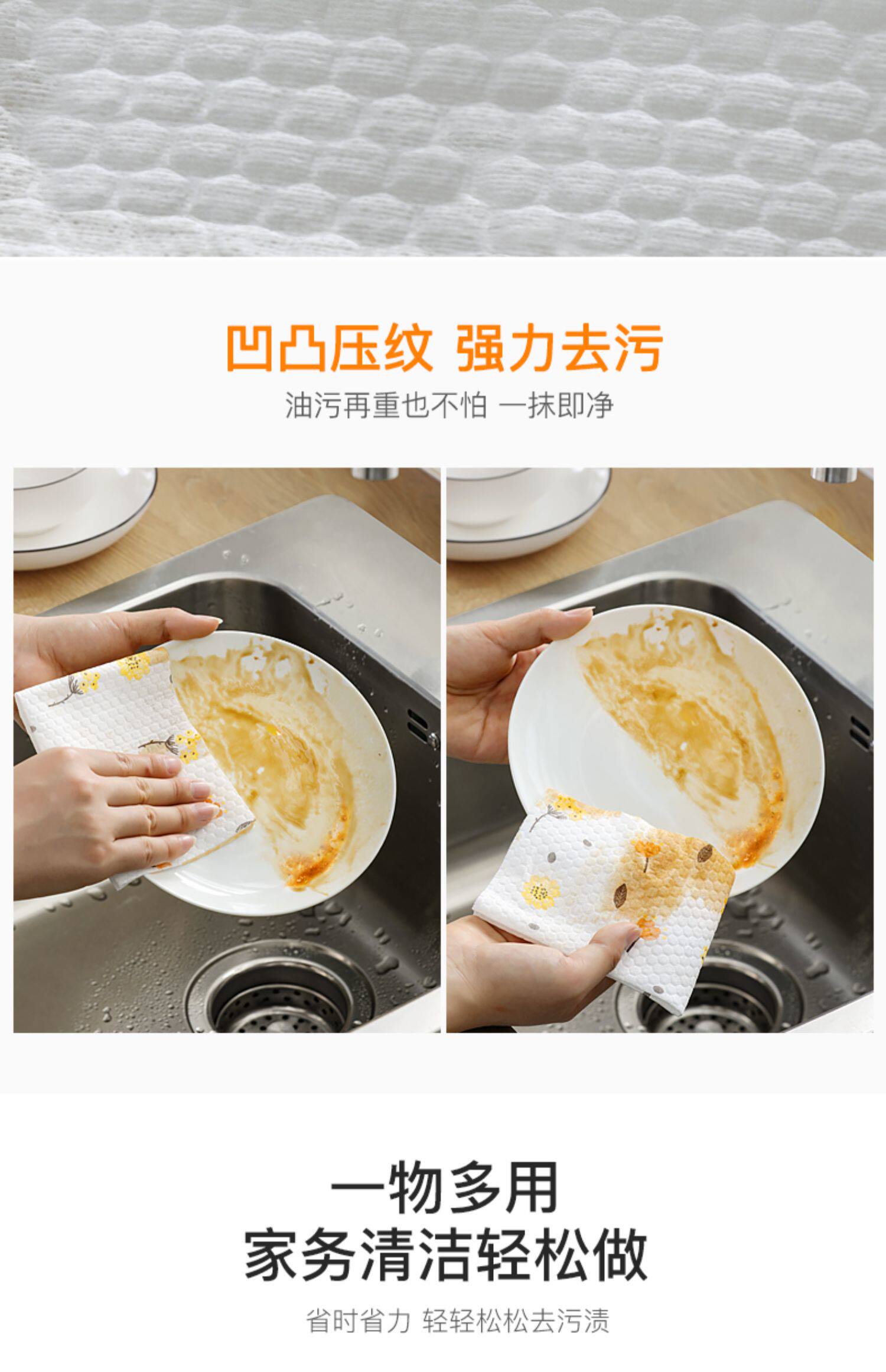 凹凸压纹 强力去污

油污再重也不怕 一抹即净

一物多用
家务清洁轻松做

省时省力 轻轻松松去污渍