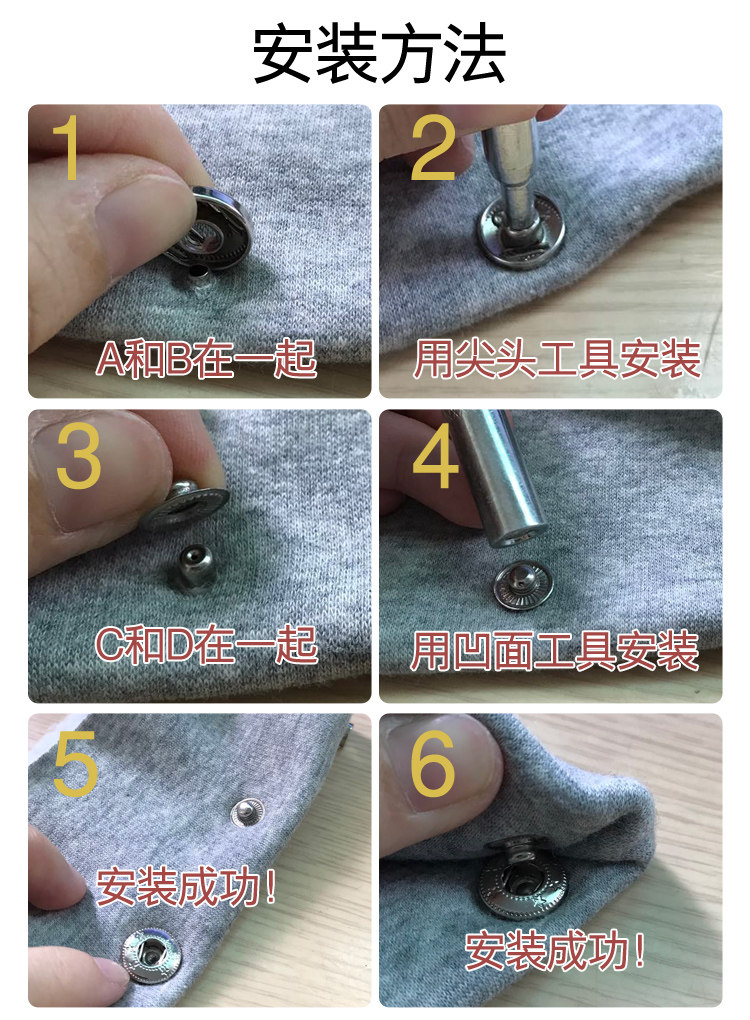 安装方法

1
A和B在一起

2
用尖头工具安装

3
C和D在一起

4
用凹面工具安装

5
安装成功!

6
安装成功!