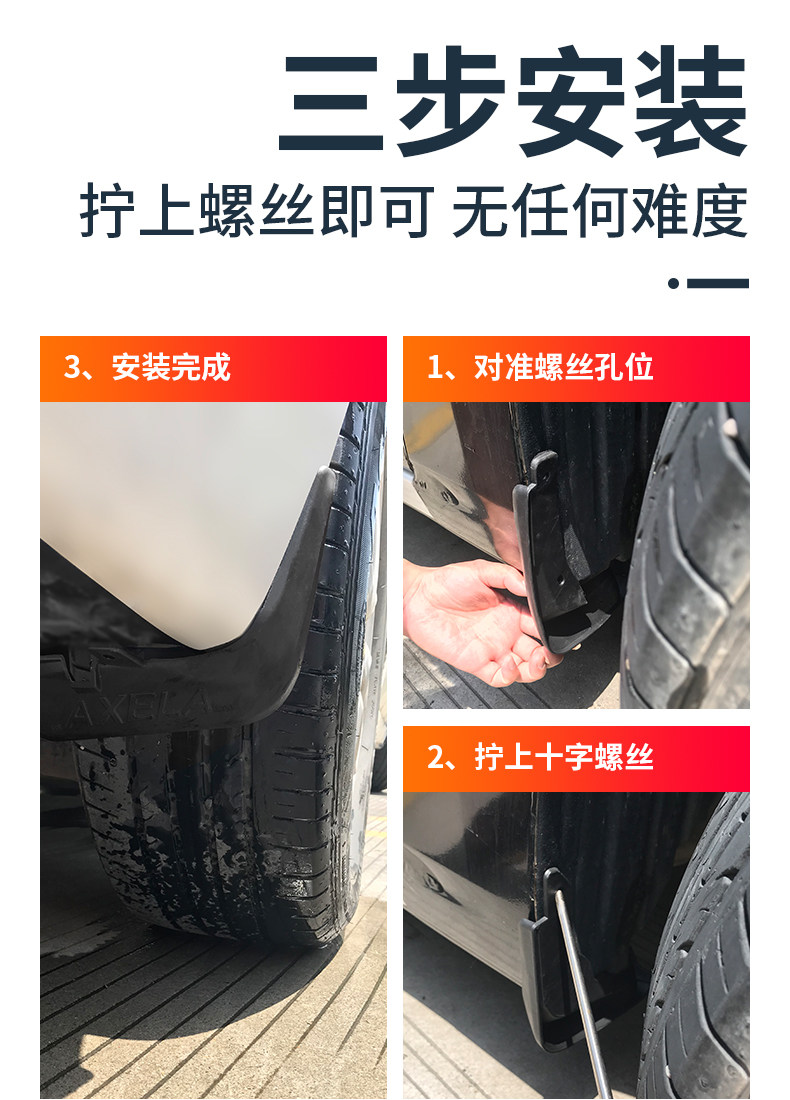 三步安装

拧上螺丝即可 无任何难度

3、安装完成

AXELA

1、对准螺丝孔位

2、拧上十字螺丝