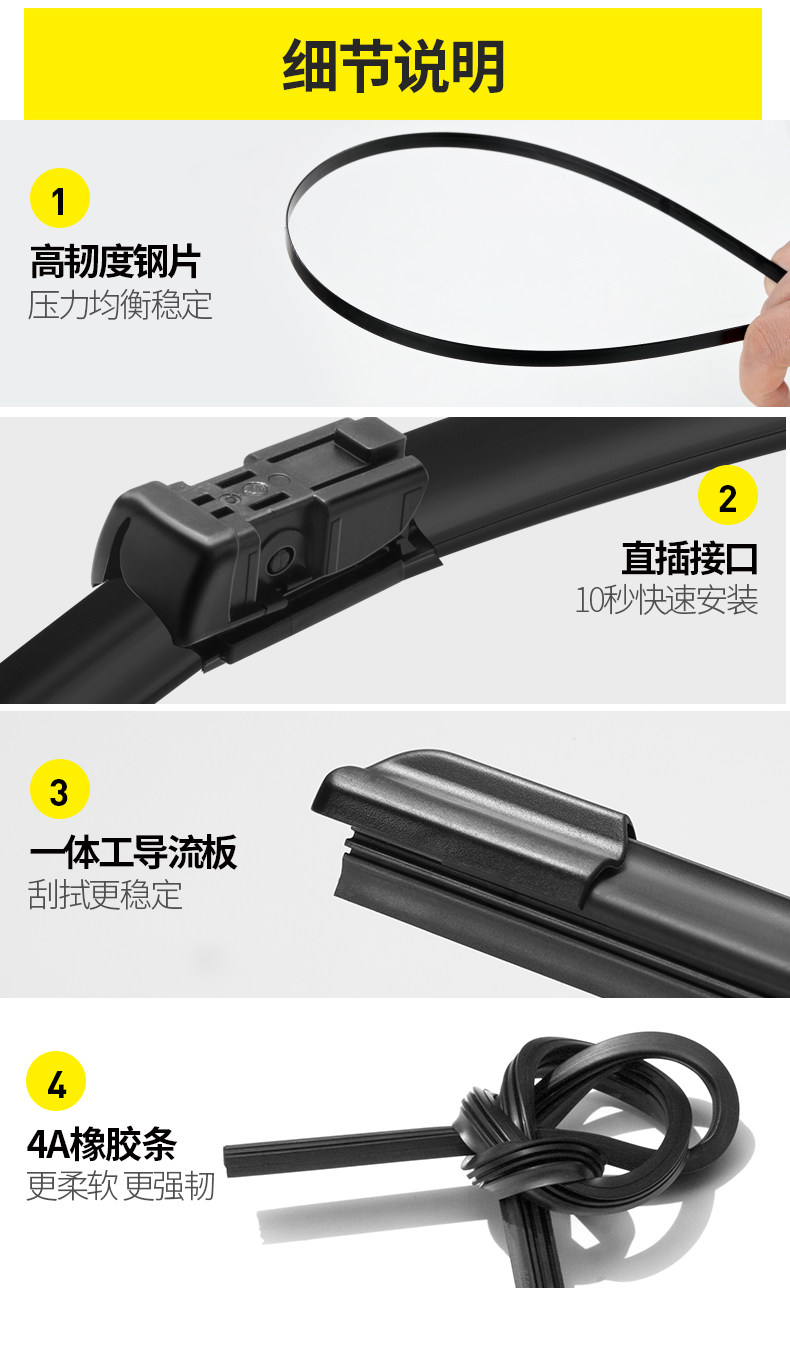 细节说明

1
高韧度钢片
压力均衡稳定

2
直插接口
10秒快速安装

3
一体工导流板
刮拭更稳定

4
4A橡胶条
更柔软 更强韧