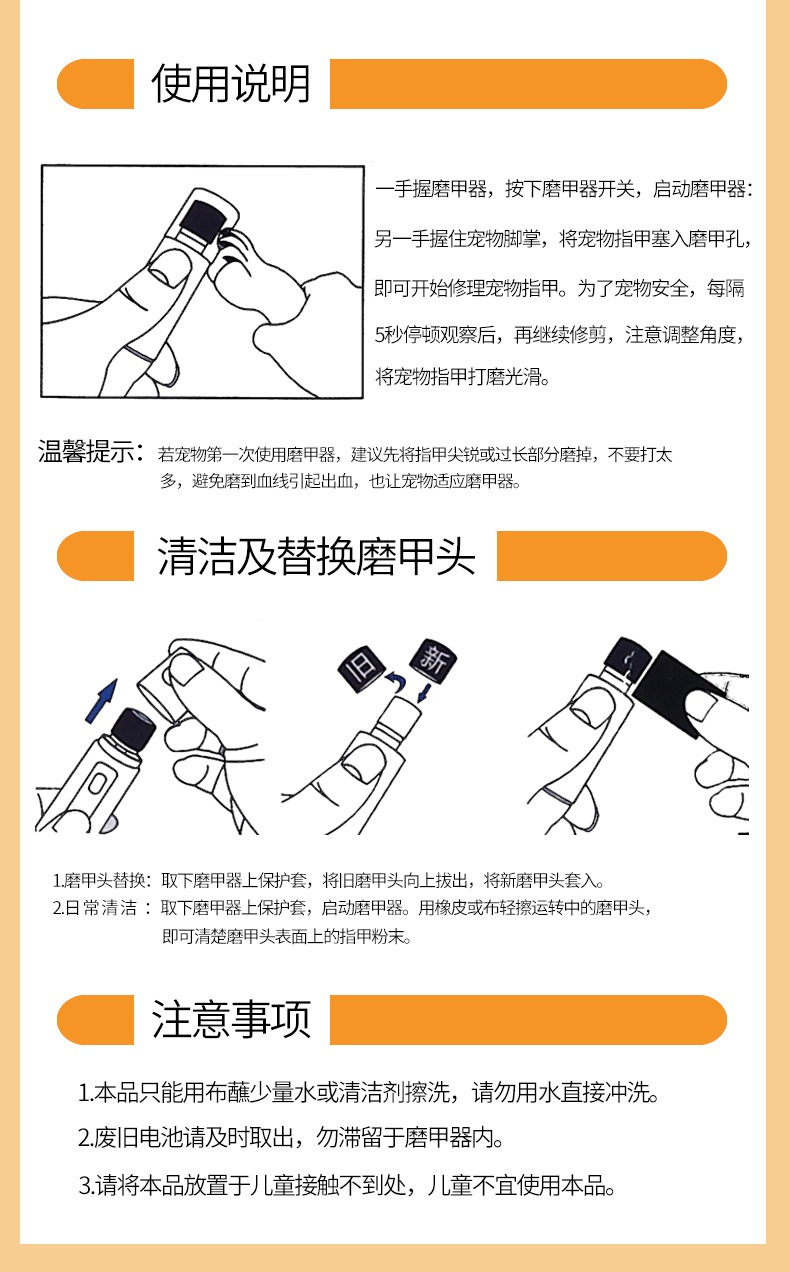 使用说明

一手握磨甲器，按下磨甲器开关，启动磨甲器：另一手握住宠物脚掌，将宠物指甲塞入磨甲孔，即可开始修理宠物指甲。为了宠物安全，每隔5秒停顿观察后，再继续修剪，注意调整角度，将宠物指甲打磨光滑。

温馨提示：若宠物第一次使用磨甲器，建议先将指甲尖锐或过长部分磨掉，不要打太多，避免磨到血线引起出血，也让宠物适应磨甲器。

清洁及替换磨甲头

旧 新

1.磨甲头替换：取下磨甲器上保护套，将旧磨甲头向上拔出，将新磨甲头套入。
2.日常清洁：取下磨甲器上保护套，启动磨甲器。用橡皮或布轻擦运转中的磨甲头，即可清楚磨甲头表面上的指甲粉末。

注意事项

1.本品只能用布蘸少量水或清洁剂擦洗，请勿用水直接冲洗。
2.废旧电池请及时取出，勿滞留于磨甲器内。
3.请将本品放置于儿童接触不到处，儿童不宜使用本品。