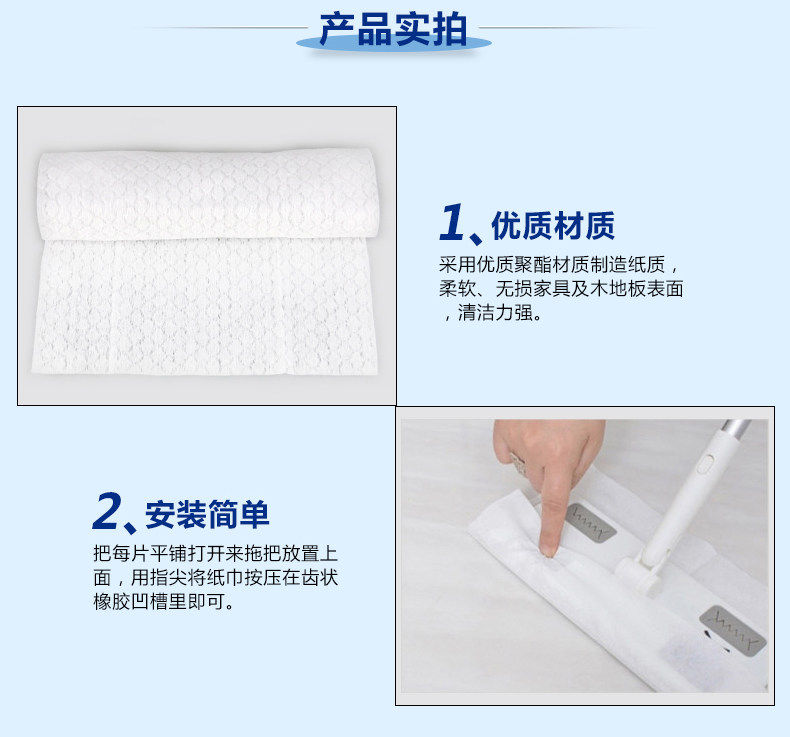 产品实拍

1、优质材质

采用优质聚酯材质制造纸质，柔软、无损家具及木地板表面，清洁力强。

2、安装简单

把每片平铺打开来拖把放置上面，用指尖将纸巾按压在齿状橡胶凹槽里即可。