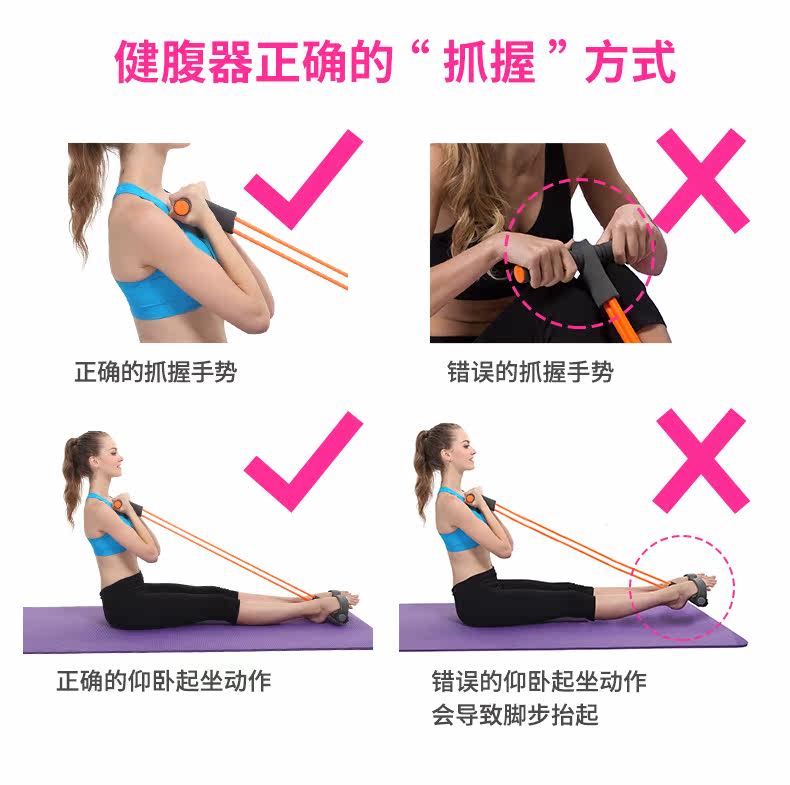 健腹器正确的“抓握”方式

正确的抓握手势

错误的抓握手势

正确的仰卧起坐动作

错误的仰卧起坐动作
会导致脚步抬起