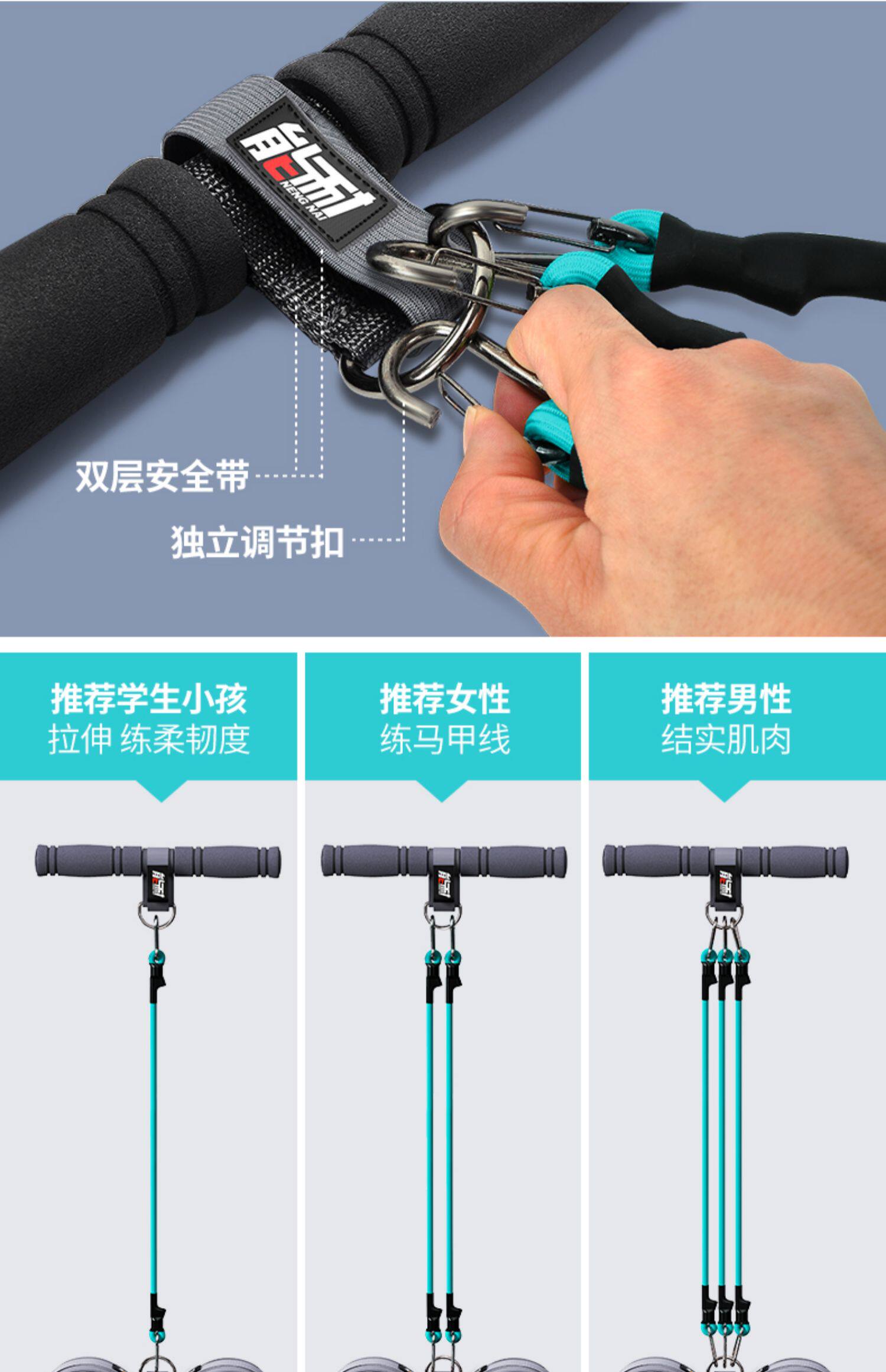 能耐
NENG NAI

双层安全带

独立调节扣

推荐学生小孩
拉伸 练柔韧度

推荐女性
练马甲线

推荐男性
结实肌肉