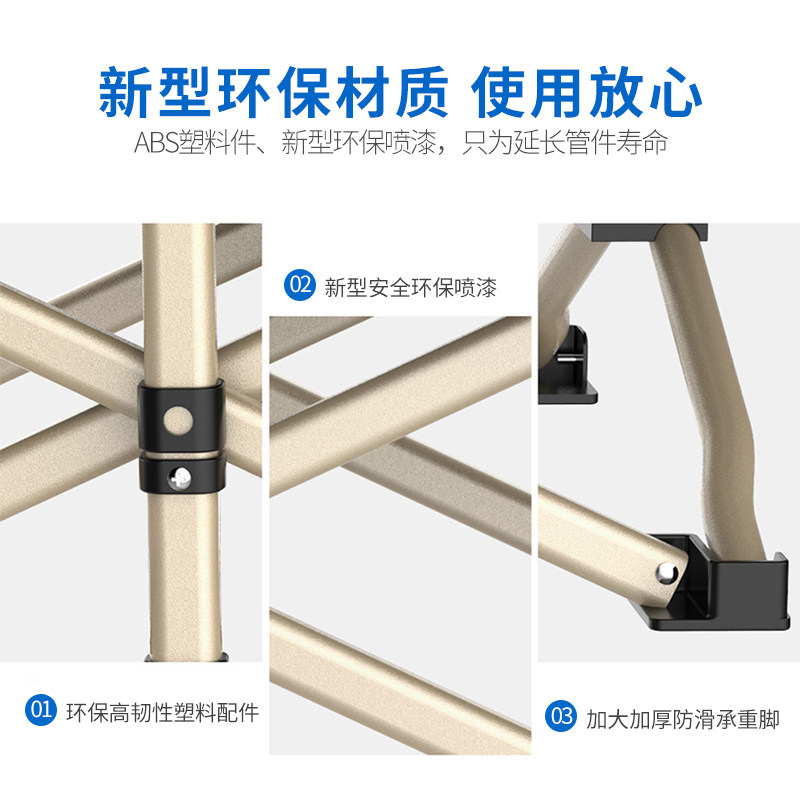 新型环保材质 使用放心

ABS塑料件、新型环保喷漆，只为延长管件寿命

02 新型安全环保喷漆

01 环保高韧性塑料配件

03 加大加厚防滑承重脚