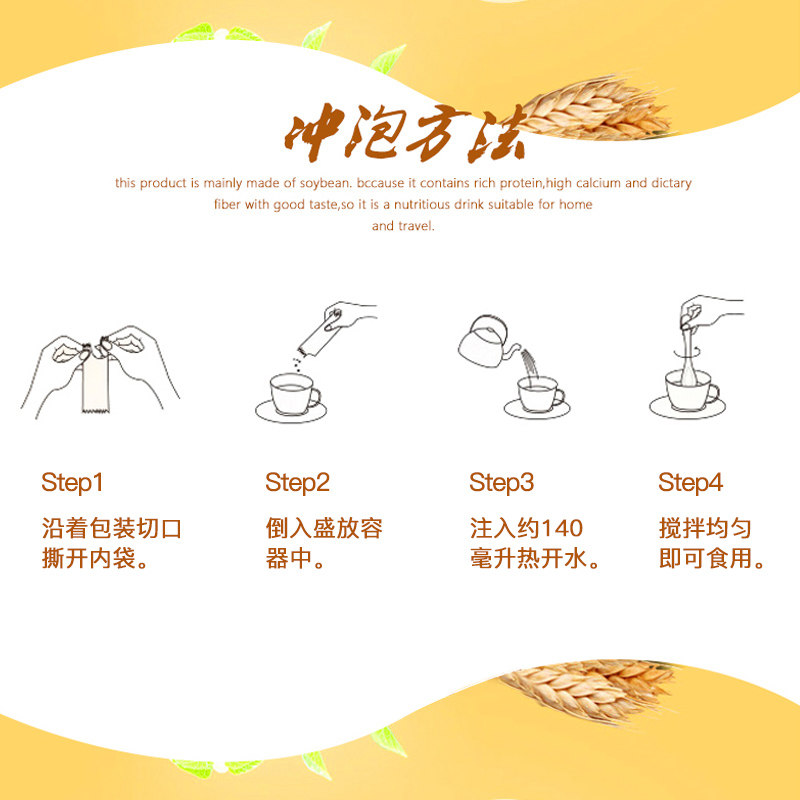 冲泡方法

this product is mainly made of soybean. bccause it contains rich protein,high calcium and dictary fiber with good taste,so it is a nutritious drink suitable for home and travel.

Step1
沿着包装切口撕开内袋。

Step2
倒入盛放容器中。

Step3
注入约140毫升热开水。

Step4
搅拌均匀即可食用。