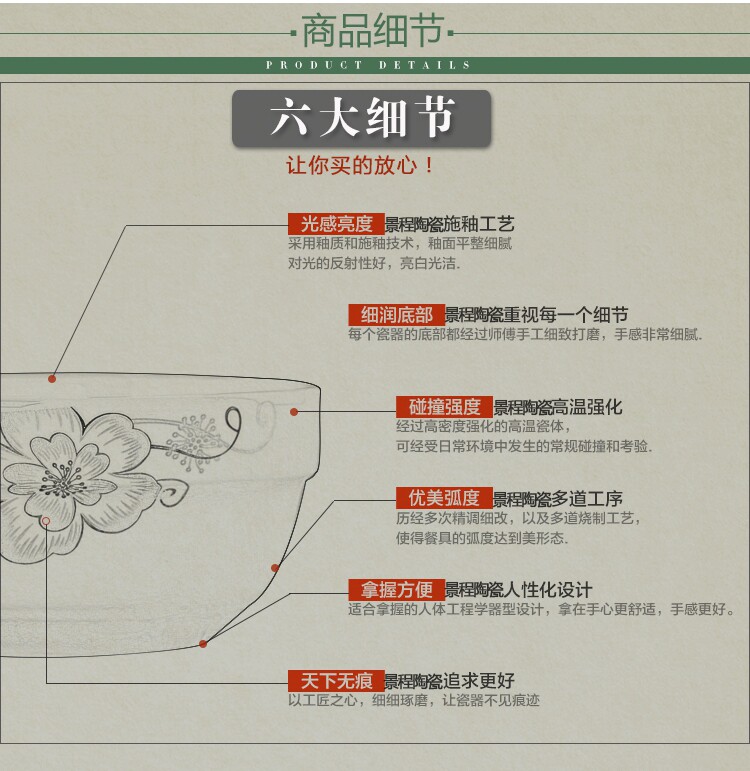 商品细节
PRODUCT DETAILS

六大细节
让你买的放心！

光感亮度 景程陶瓷施釉工艺
采用釉质和施釉技术，釉面平整细腻
对光的反射性好，亮白光洁.

细润底部 景程陶瓷重视每一个细节
每个瓷器的底部都经过师傅手工细致打磨，手感非常细腻.

碰撞强度 景程陶瓷高温强化
经过高密度强化的高温瓷体，
可经受日常环境中发生的常规碰撞和考验.

优美弧度 景程陶瓷多道工序
历经多次精调细改，以及多道烧制工艺，
使得餐具的弧度达到美形态.

拿握方便 景程陶瓷人性化设计
适合拿握的人体工程学器型设计，拿在手心更舒适，手感更好。

天下无痕 景程陶瓷追求更好
以工匠之心，细细琢磨，让瓷器不见痕迹