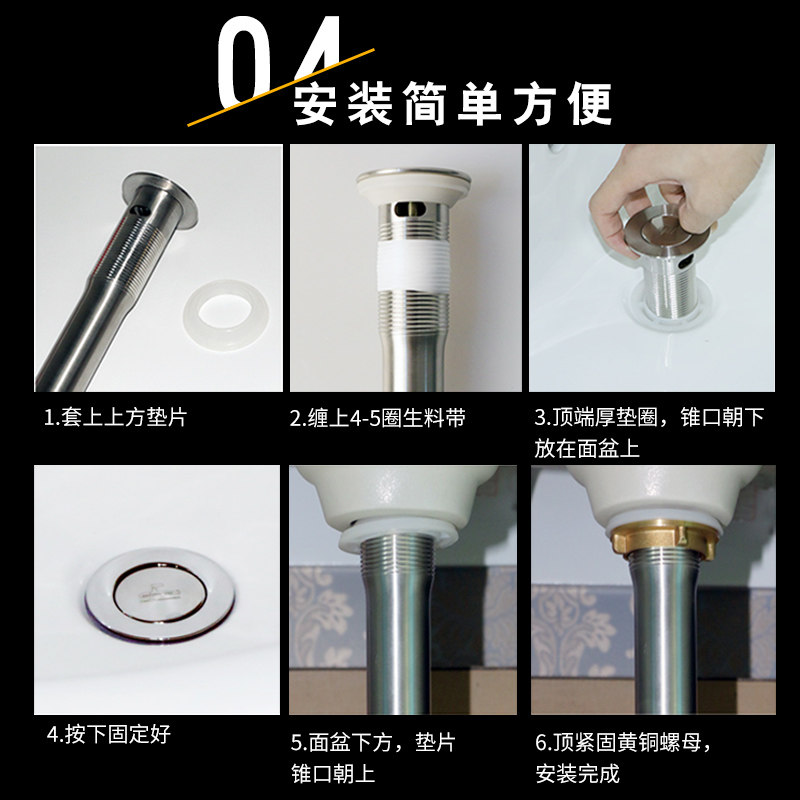 04
安装简单方便

1.套上上方垫片

2.缠上4-5圈生料带

3.顶端厚垫圈，锥口朝下放在面盆上

4.按下固定好

5.面盆下方，垫片锥口朝上

6.顶紧固黄铜螺母，安装完成