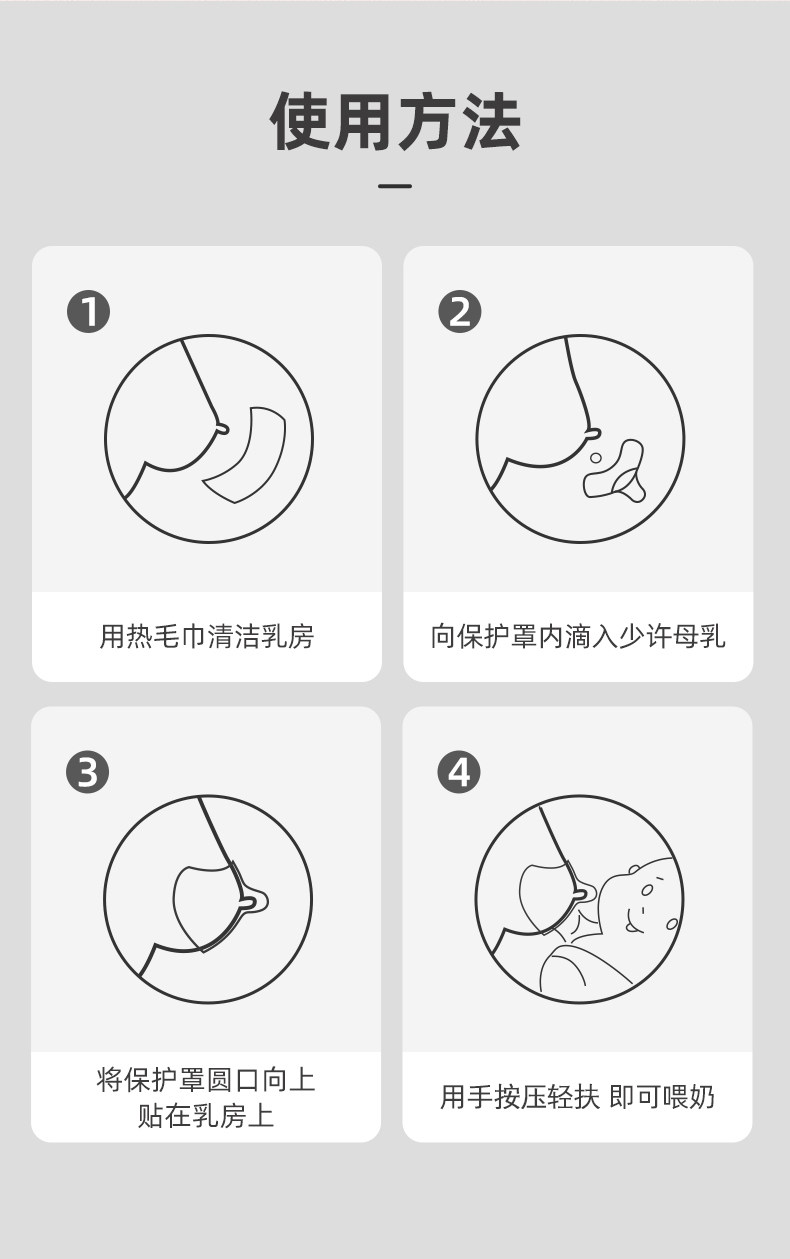 使用方法

1
用热毛巾清洁乳房

2
向保护罩内滴入少许母乳

3
将保护罩圆口向上
贴在乳房上

4
用手按压轻扶 即可喂奶