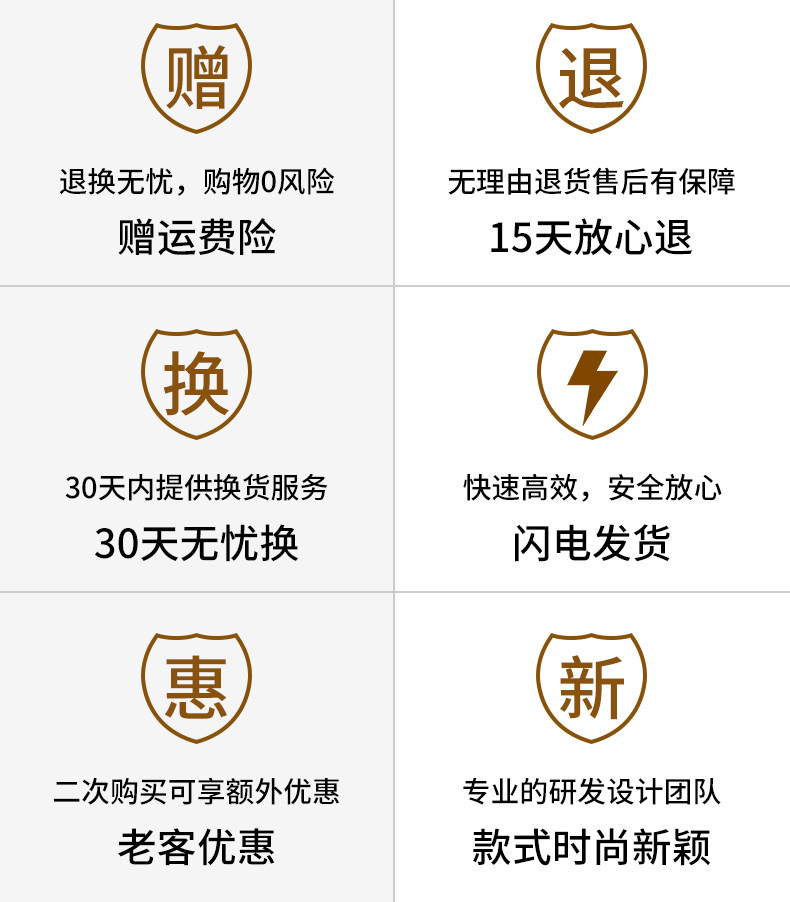 赠

退换无忧，购物0风险

赠运费险

退

无理由退货售后有保障

15天放心退

换

30天内提供换货服务

30天无忧换

快速高效，安全放心

闪电发货

惠

二次购买可享额外优惠

老客优惠

新

专业的研发设计团队

款式时尚新颖