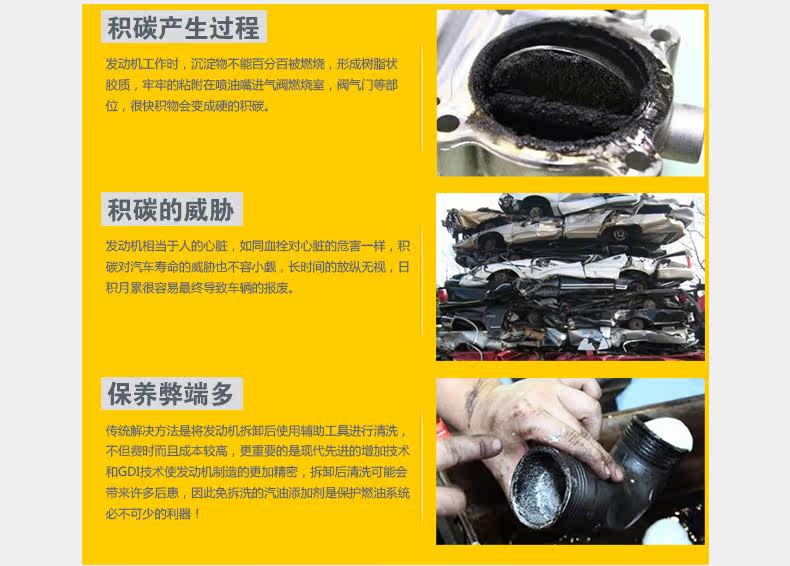 积碳产生过程

发动机工作时，沉淀物不能百分百被燃烧，形成树脂状胶质，牢牢的粘附在喷油嘴进气阀燃烧室，阀气门等部位，很快积物会变成硬的积碳。

积碳的威胁

发动机相当于人的心脏，如同血栓对心脏的危害一样，积碳对汽车寿命的威胁也不容小觑，长时间的放纵无视，日积月累很容易最终导致车辆的报废。

保养弊端多

传统解决方法是将发动机拆卸后使用辅助工具进行清洗，不但费时而且成本较高，更重要的是现代先进的增加技术和GDI技术使发动机制造的更加精密，拆卸后清洗可能会带来许多后患，因此免拆洗的汽油添加剂是保护燃油系统必不可少的利器！