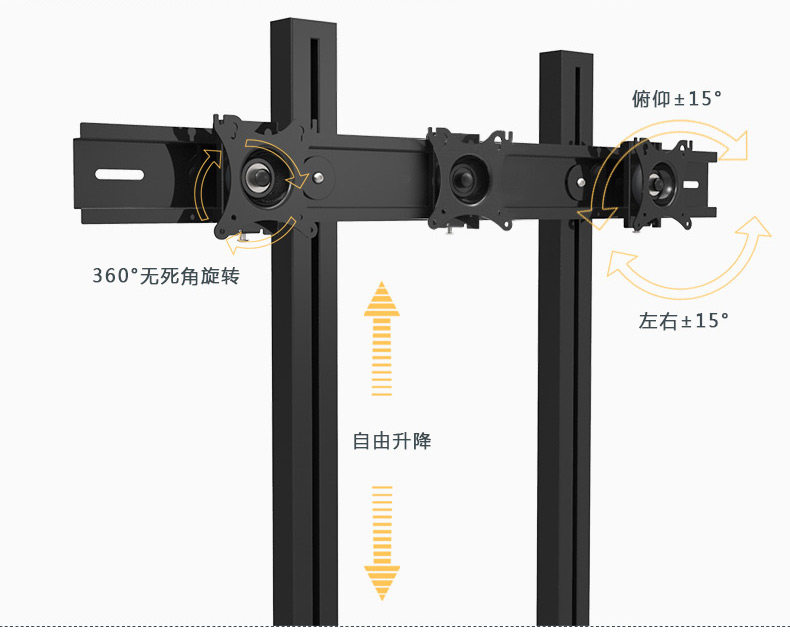 俯仰±15°

360°无死角旋转

左右±15°

自由升降