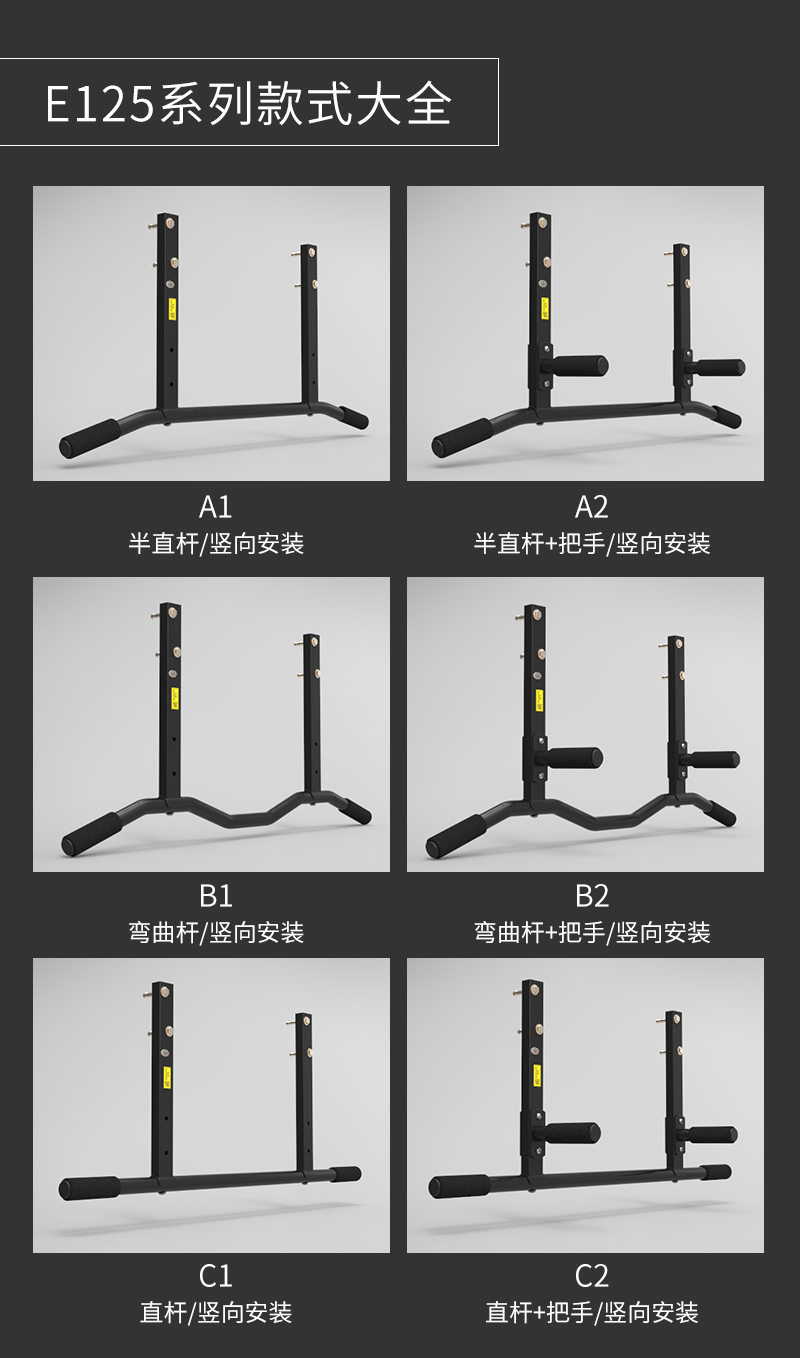 E125系列款式大全

A1
半直杆/竖向安装

A2
半直杆+把手/竖向安装

B1
弯曲杆/竖向安装

B2
弯曲杆+把手/竖向安装

C1
直杆/竖向安装

C2
直杆+把手/竖向安装