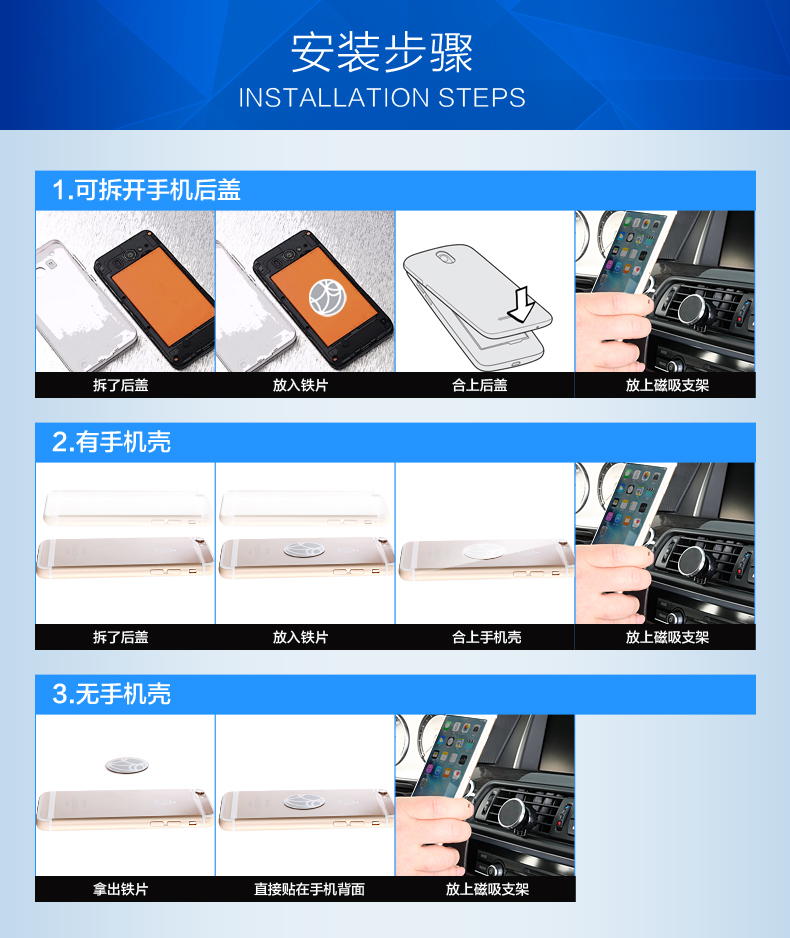 安装步骤
INSTALLATION STEPS

1.可拆开手机后盖

拆了后盖
放入铁片
合上后盖
放上磁吸支架

2.有手机壳

拆了后盖
放入铁片
合上手机壳
放上磁吸支架

3.无手机壳

拿出铁片
直接贴在手机背面
放上磁吸支架