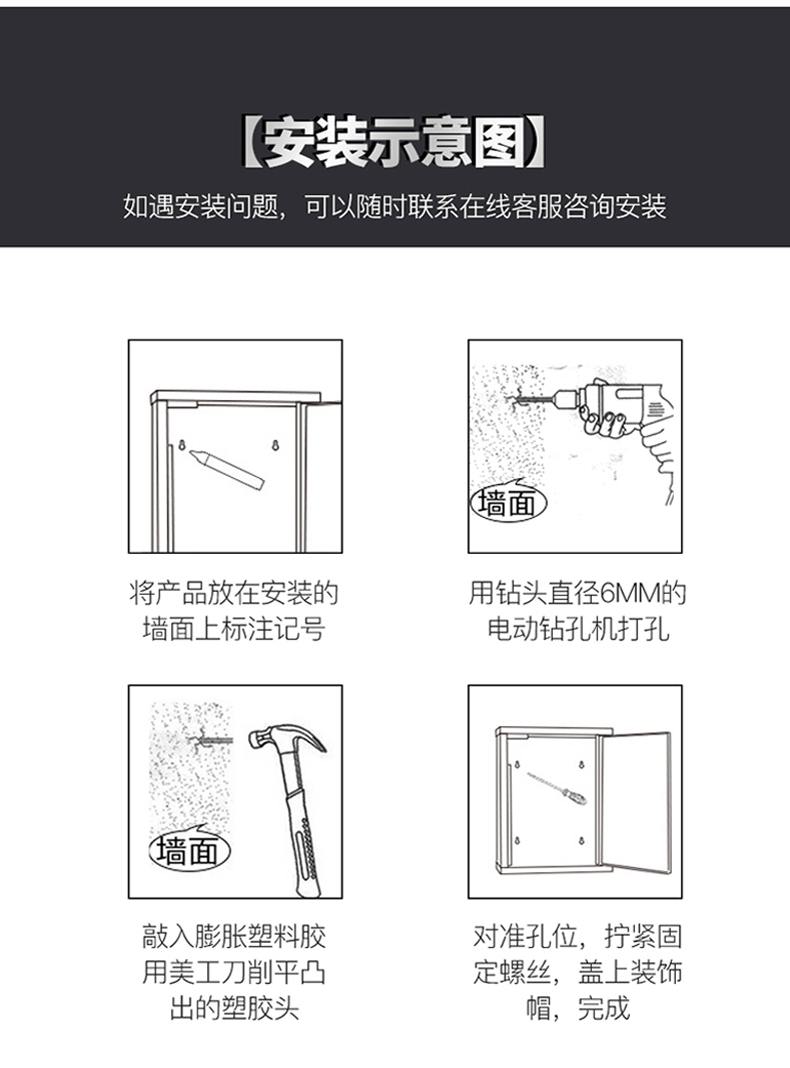 【安装示意图】

如遇安装问题，可以随时联系在线客服咨询安装

将产品放在安装的墙面上标注记号

墙面

用钻头直径6MM的电动钻孔机打孔

墙面

敲入膨胀塑料胶用美工刀削平凸出的塑胶头

对准孔位，拧紧固定螺丝，盖上装饰帽，完成