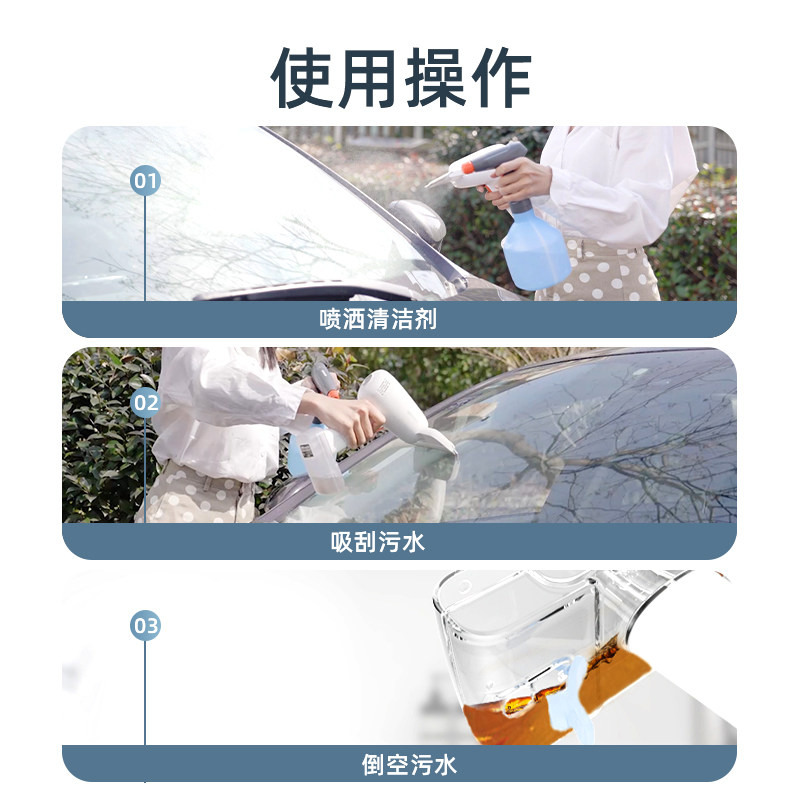 使用操作

01

喷洒清洁剂

02

吸刮污水

03

倒空污水