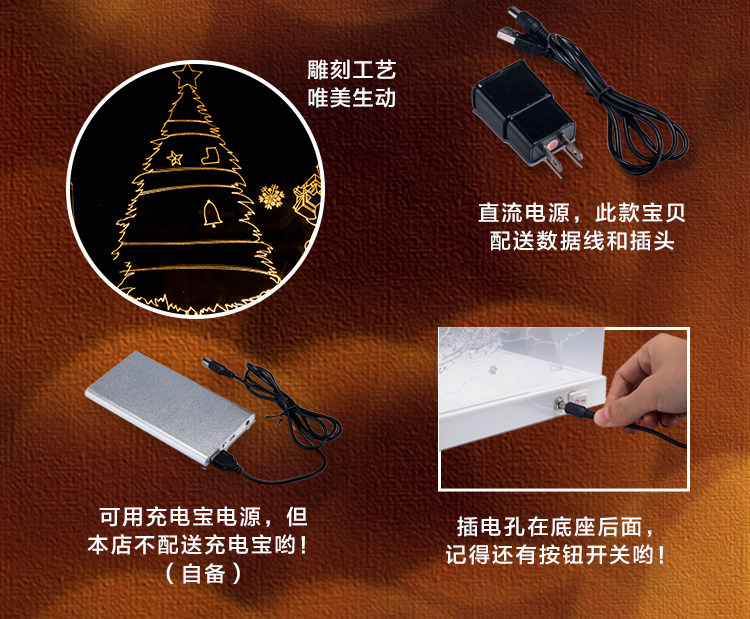 雕刻工艺
唯美生动

直流电源，此款宝贝
配送数据线和插头

可用充电宝电源，但
本店不配送充电宝哟！
（自备）

插电孔在底座后面，
记得还有按钮开关哟！