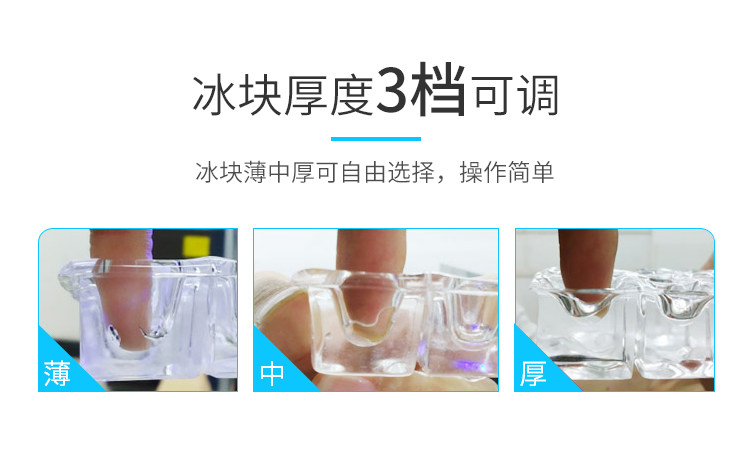 冰块厚度3档可调

冰块薄中厚可自由选择，操作简单

薄

中

厚